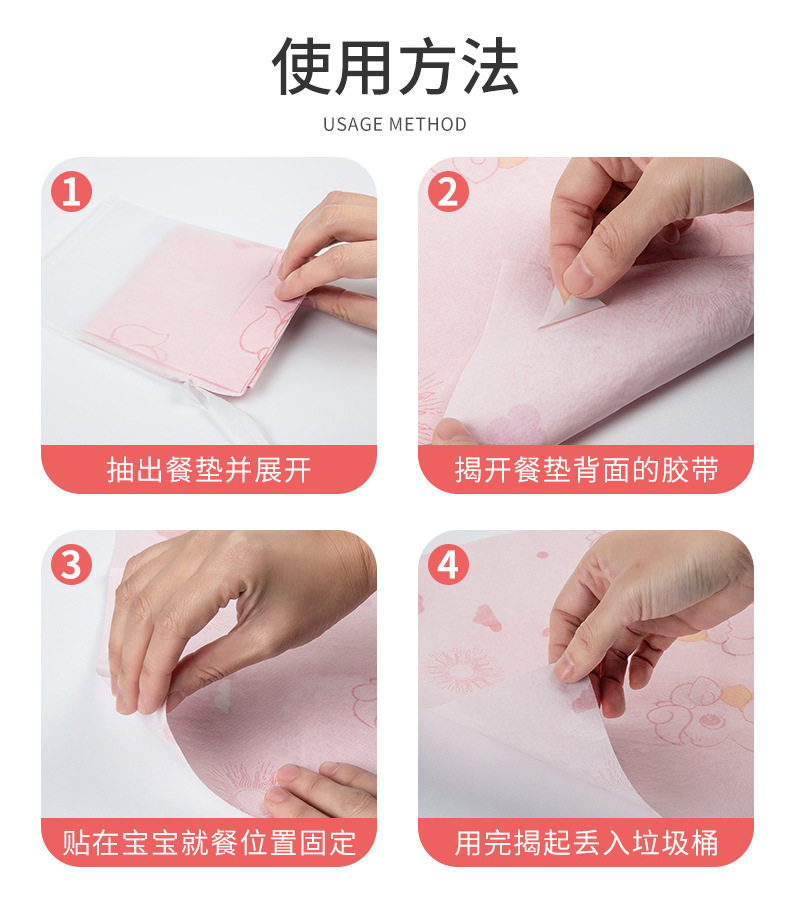 使用方法

USAGE METHOD

1
抽出餐垫并展开

2
揭开餐垫背面的胶带

3
贴在宝宝就餐位置固定

4
用完揭起丢入垃圾桶