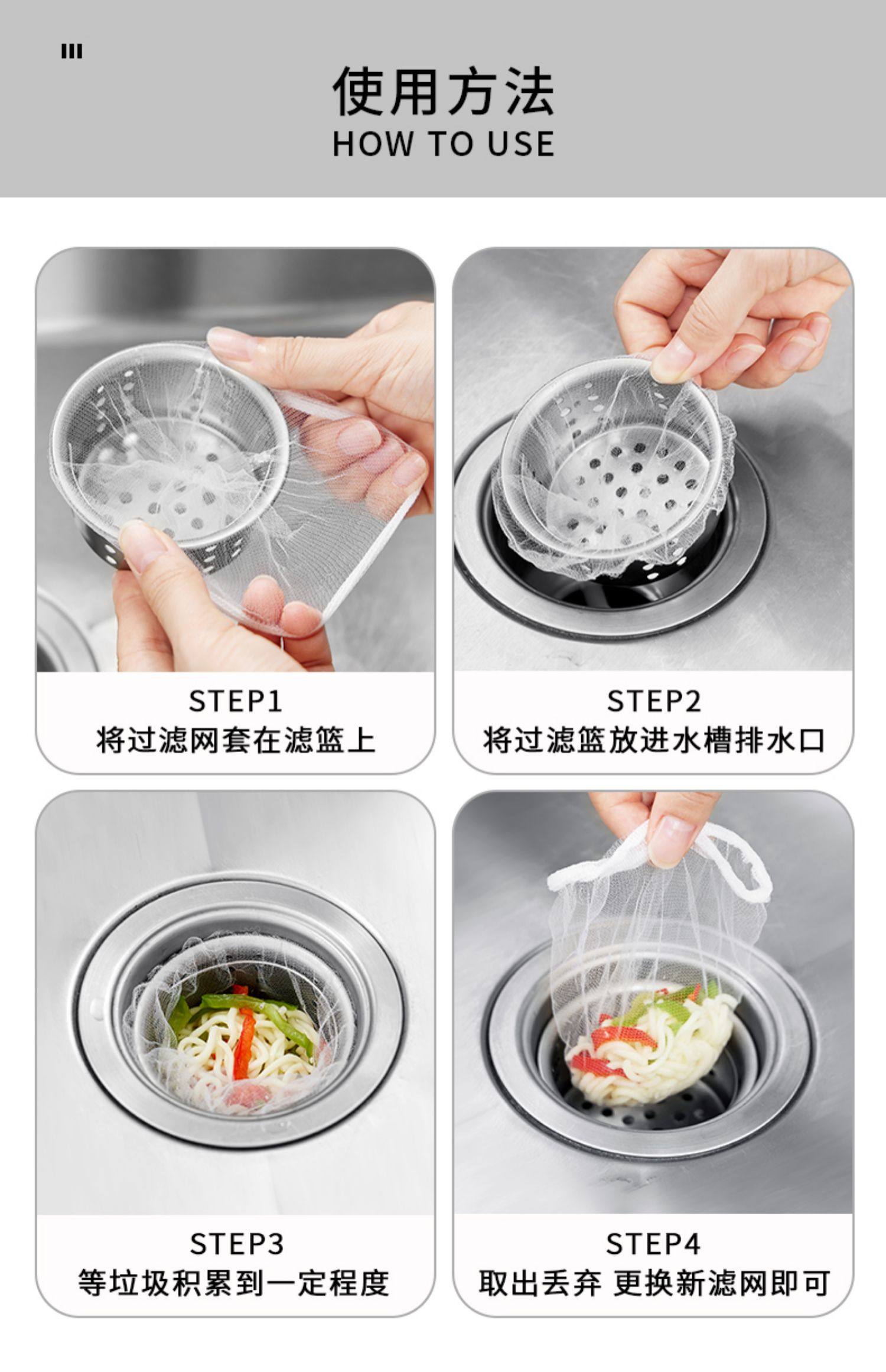 III

使用方法
HOW TO USE

STEP1
将过滤网套在滤篮上

STEP2
将过滤篮放进水槽排水口

STEP3
等垃圾积累到一定程度

STEP4
取出丢弃 更换新滤网即可