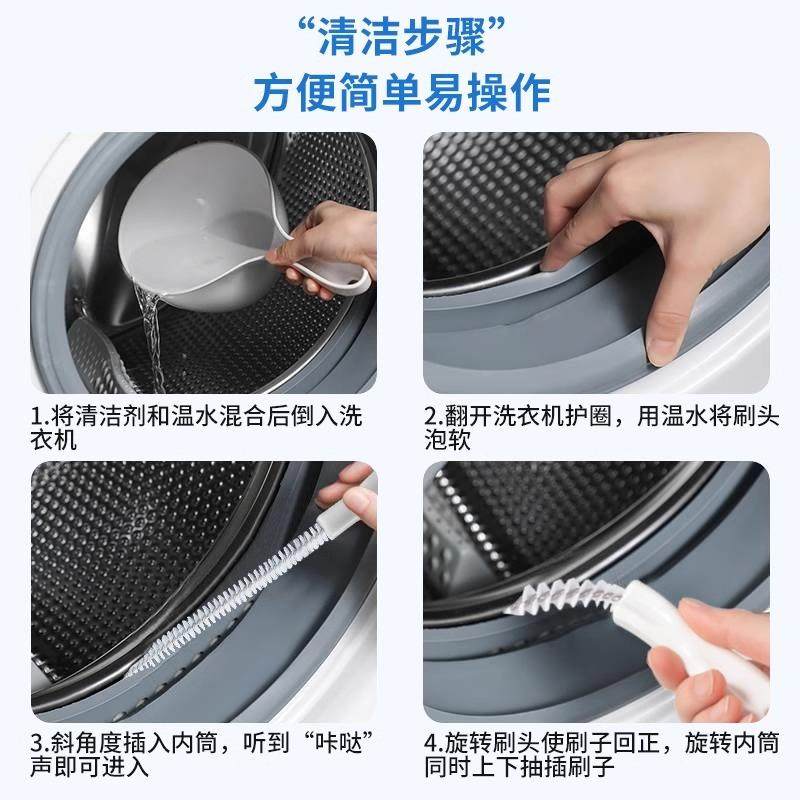 “清洁步骤”
方便简单易操作

1.将清洁剂和温水混合后倒入洗衣机

2.翻开洗衣机护圈，用温水将刷头泡软

3.斜角度插入内筒，听到“咔哒”声即可进入

4.旋转刷头使刷子回正，旋转内筒同时上下抽插刷子