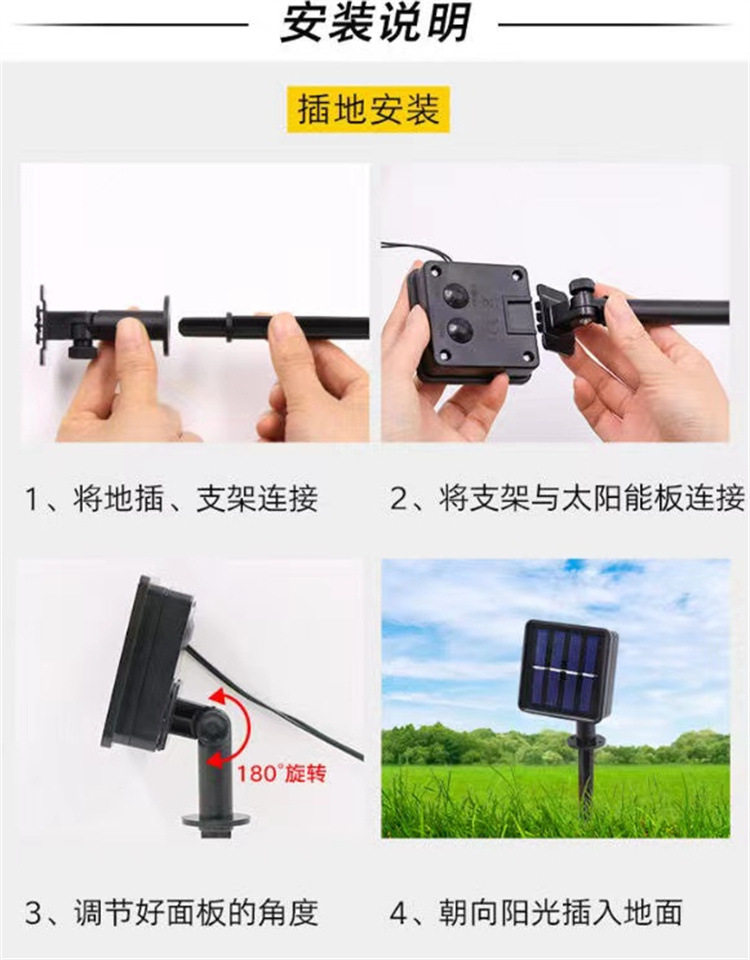 安装说明

插地安装

1、将地插、支架连接

2、将支架与太阳能板连接

180°旋转

3、调节好面板的角度

4、朝向阳光插入地面