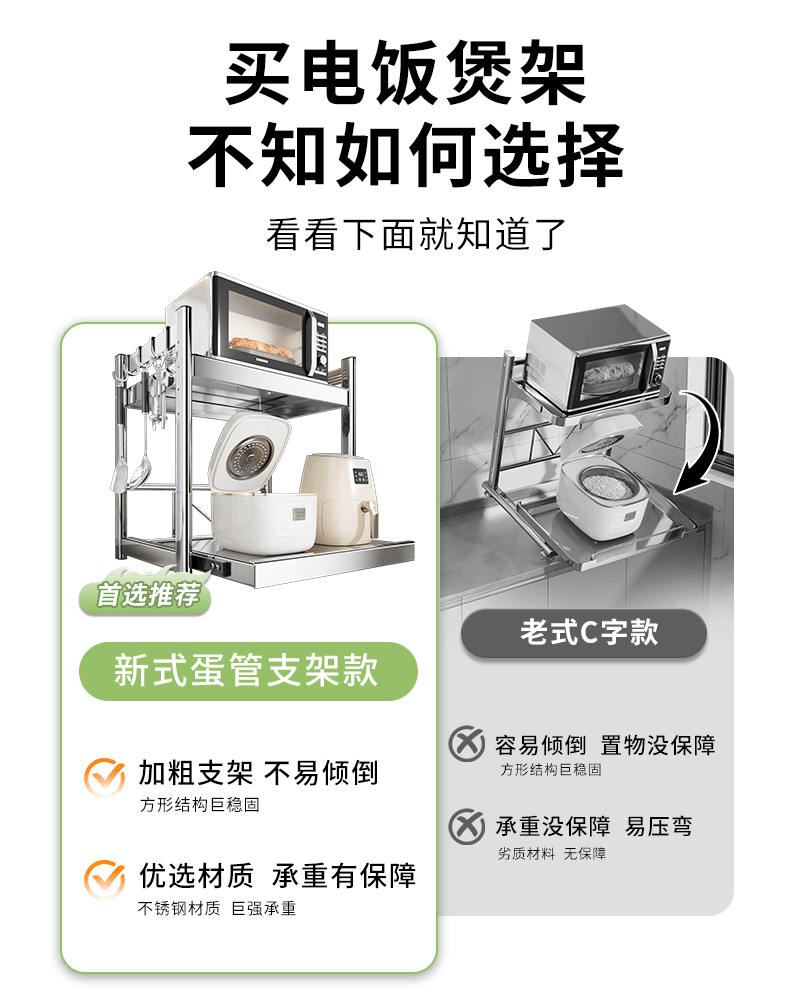 买电饭煲架
不知如何选择

看看下面就知道了

首选推荐

新式蛋管支架款

加粗支架 不易倾倒
方形结构巨稳固

优选材质 承重有保障
不锈钢材质 巨强承重

老式C字款

容易倾倒 置物没保障
方形结构巨稳固

承重没保障 易压弯
劣质材料 无保障