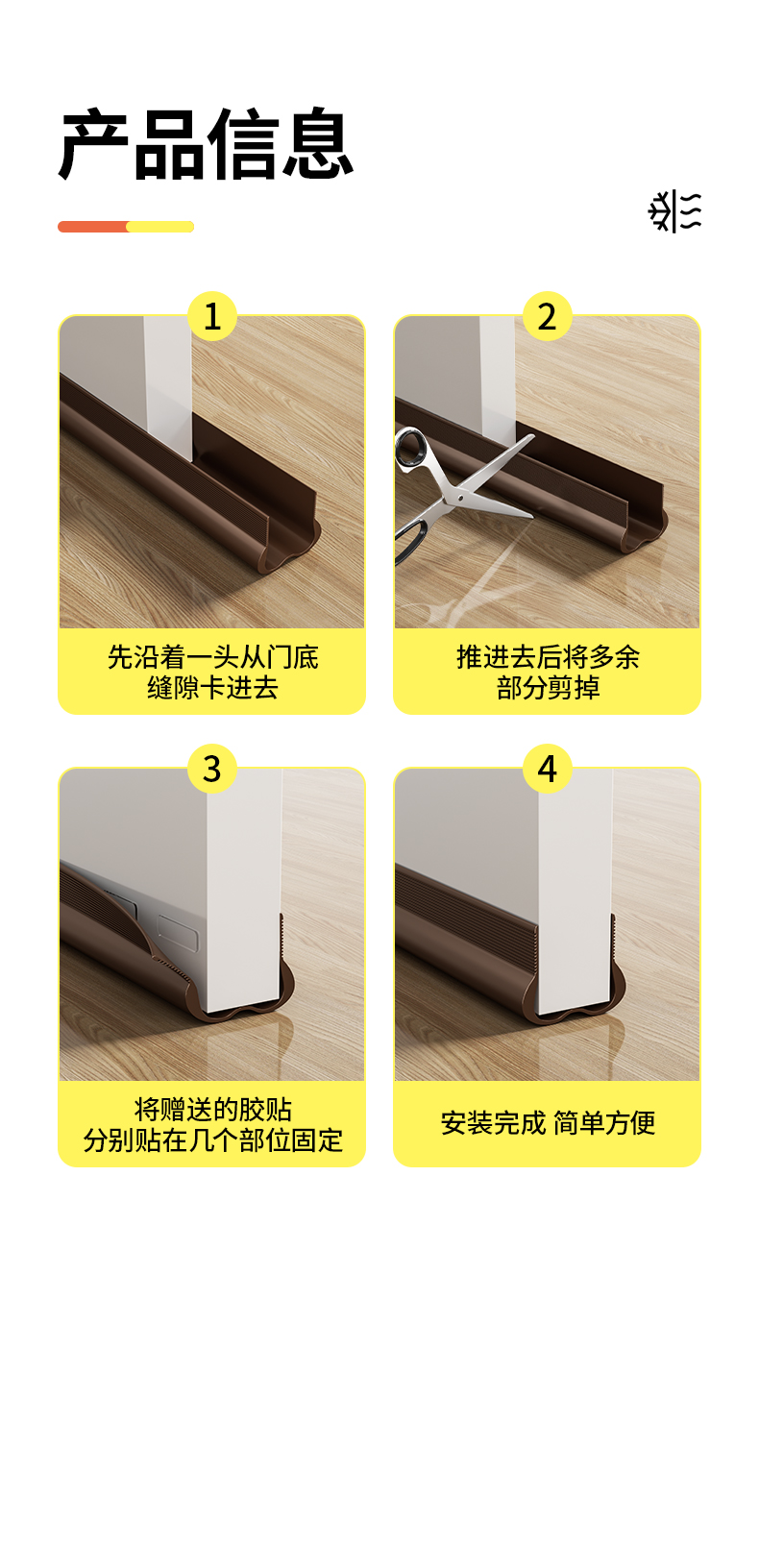 产品信息

1

先沿着一头从门底缝隙卡进去

2

推进去后将多余部分剪掉

3

将赠送的胶贴分别贴在几个部位固定

4

安装完成 简单方便