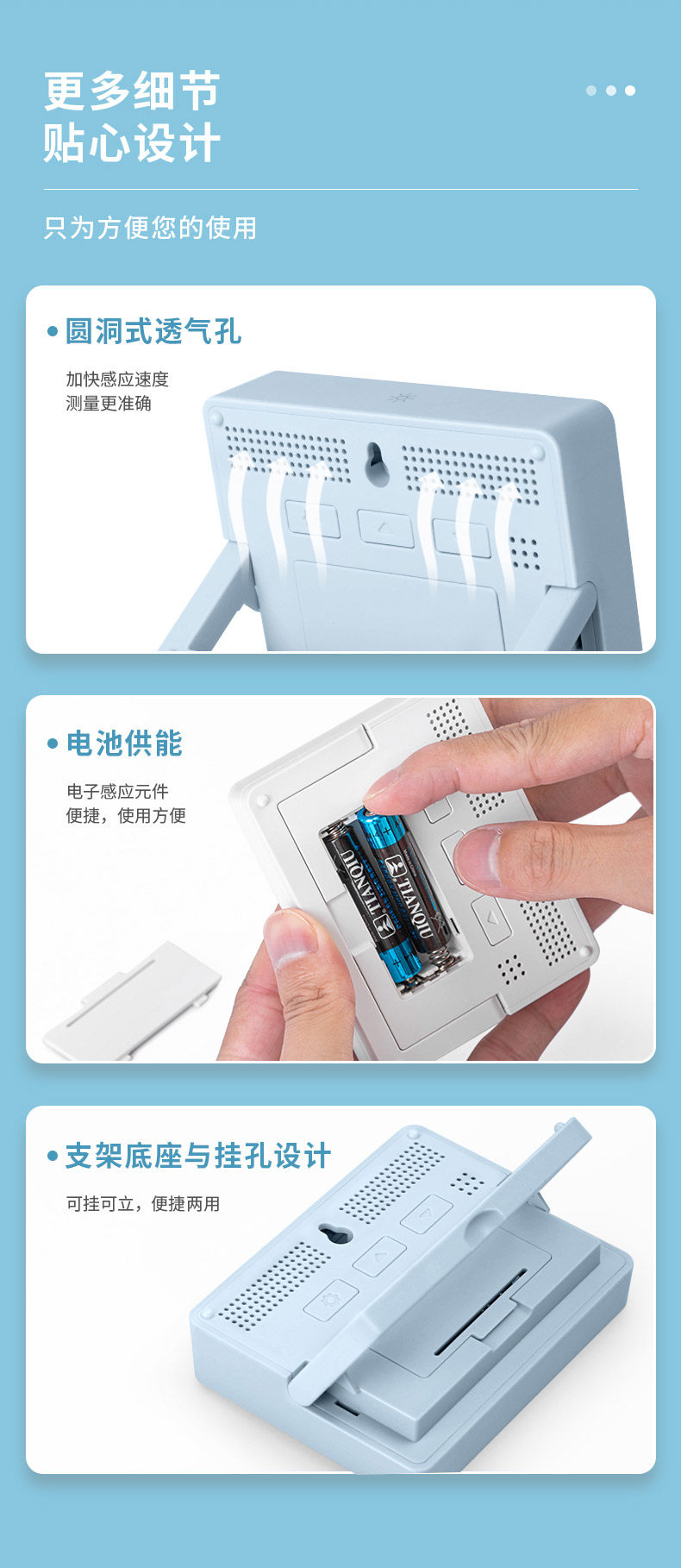 更多细节
贴心设计

只为方便您的使用

圆洞式透气孔

加快感应速度
测量更准确

电池供能

电子感应元件
便捷，使用方便

TIANQIU

TIANQIU

支架底座与挂孔设计

可挂可立，便捷两用