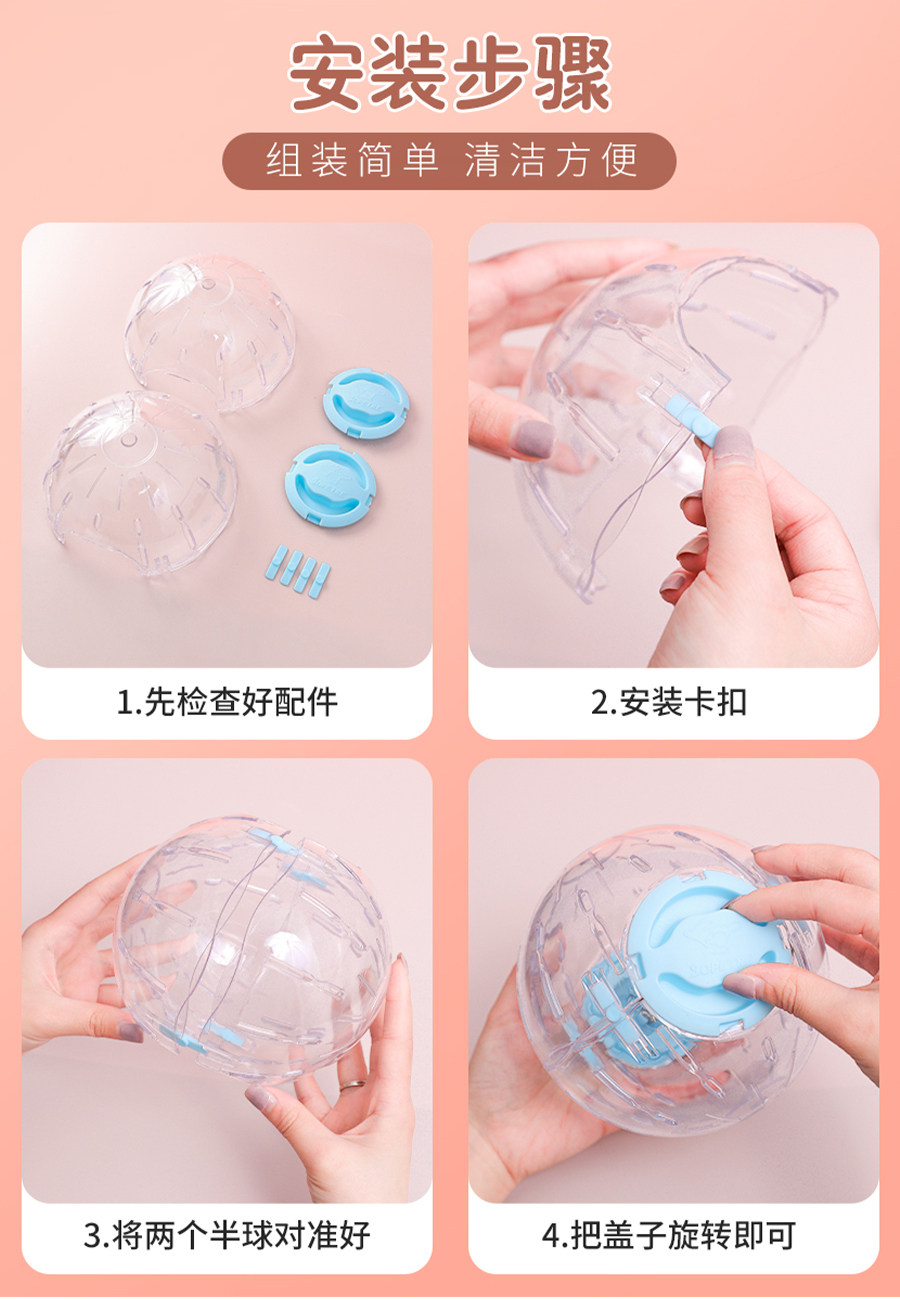 安装步骤

组装简单 清洁方便

1.先检查好配件

2.安装卡扣

3.将两个半球对准好

4.把盖子旋转即可