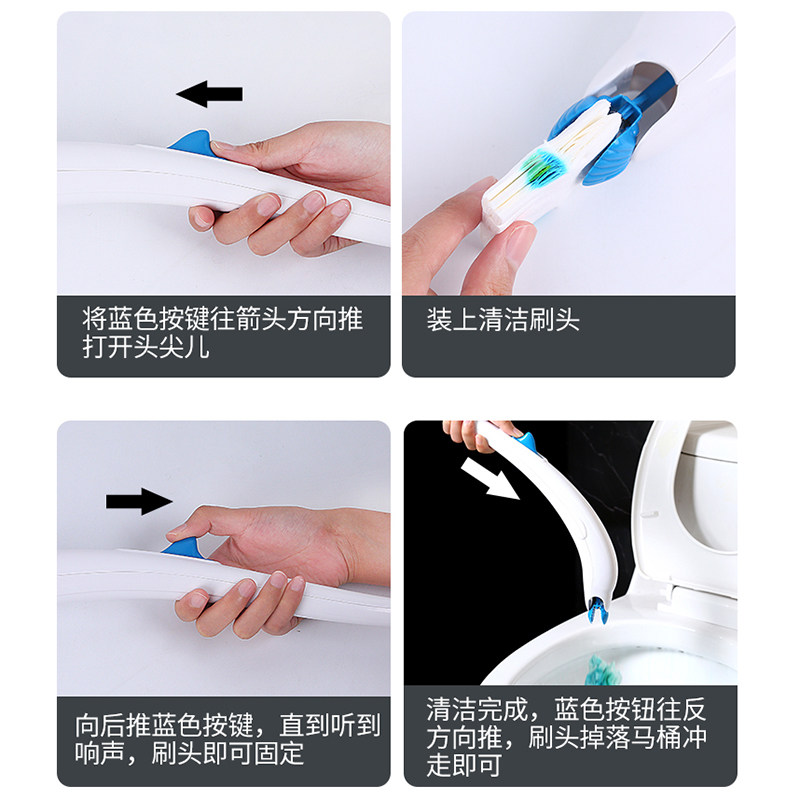 将蓝色按键往箭头方向推打开头尖儿

装上清洁刷头

向后推蓝色按键，直到听到响声，刷头即可固定

清洁完成，蓝色按钮往反方向推，刷头掉落马桶冲走即可