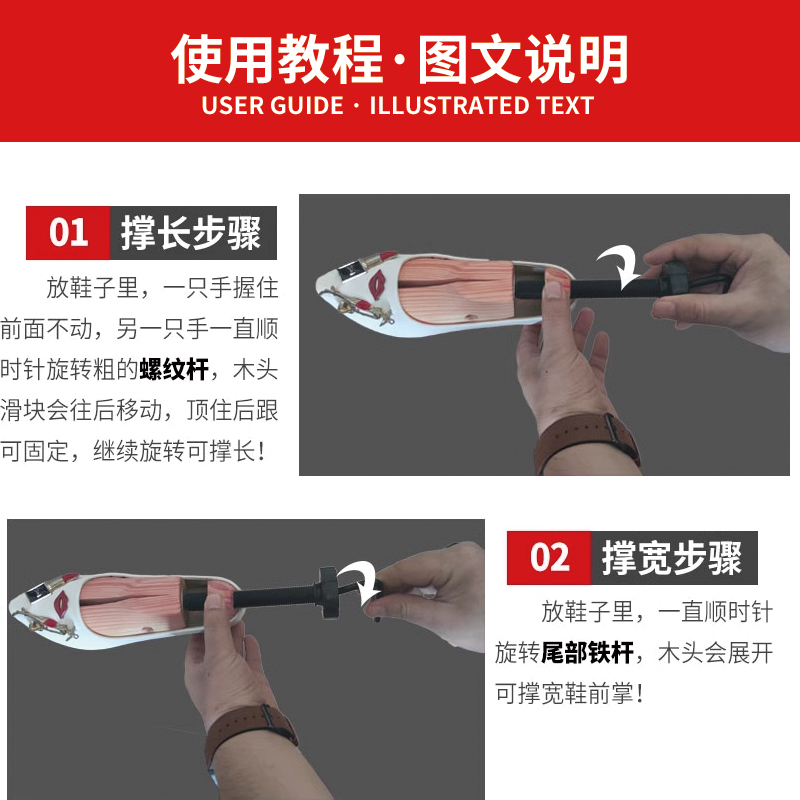 使用教程·图文说明
USER GUIDE · ILLUSTRATED TEXT

01 撑长步骤

放鞋子里，一只手握住前面不动，另一只手一直顺时针旋转粗的螺纹杆，木头滑块会往后移动，顶住后跟可固定，继续旋转可撑长！

02 撑宽步骤

放鞋子里，一直顺时针旋转尾部铁杆，木头会展开可撑宽鞋前掌！