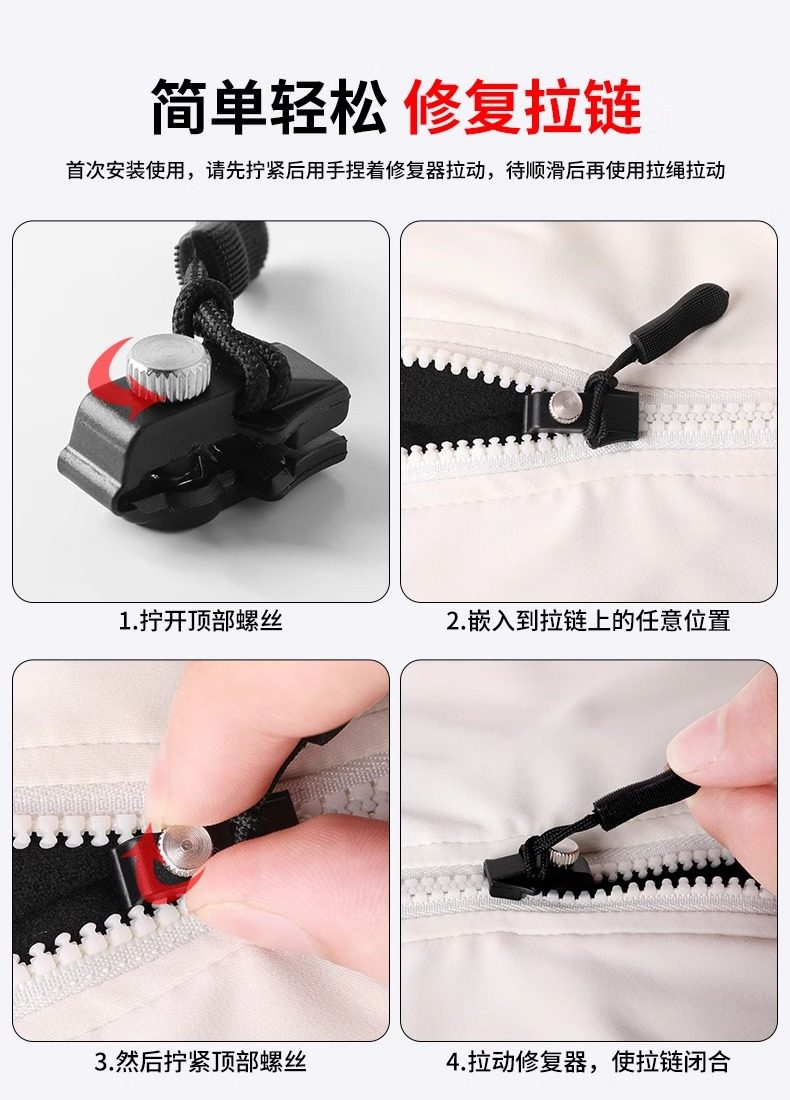 简单轻松 修复拉链

首次安装使用，请先拧紧后用手捏着修复器拉动，待顺滑后再使用拉绳拉动

1.拧开顶部螺丝

2.嵌入到拉链上的任意位置

3.然后拧紧顶部螺丝

4.拉动修复器，使拉链闭合