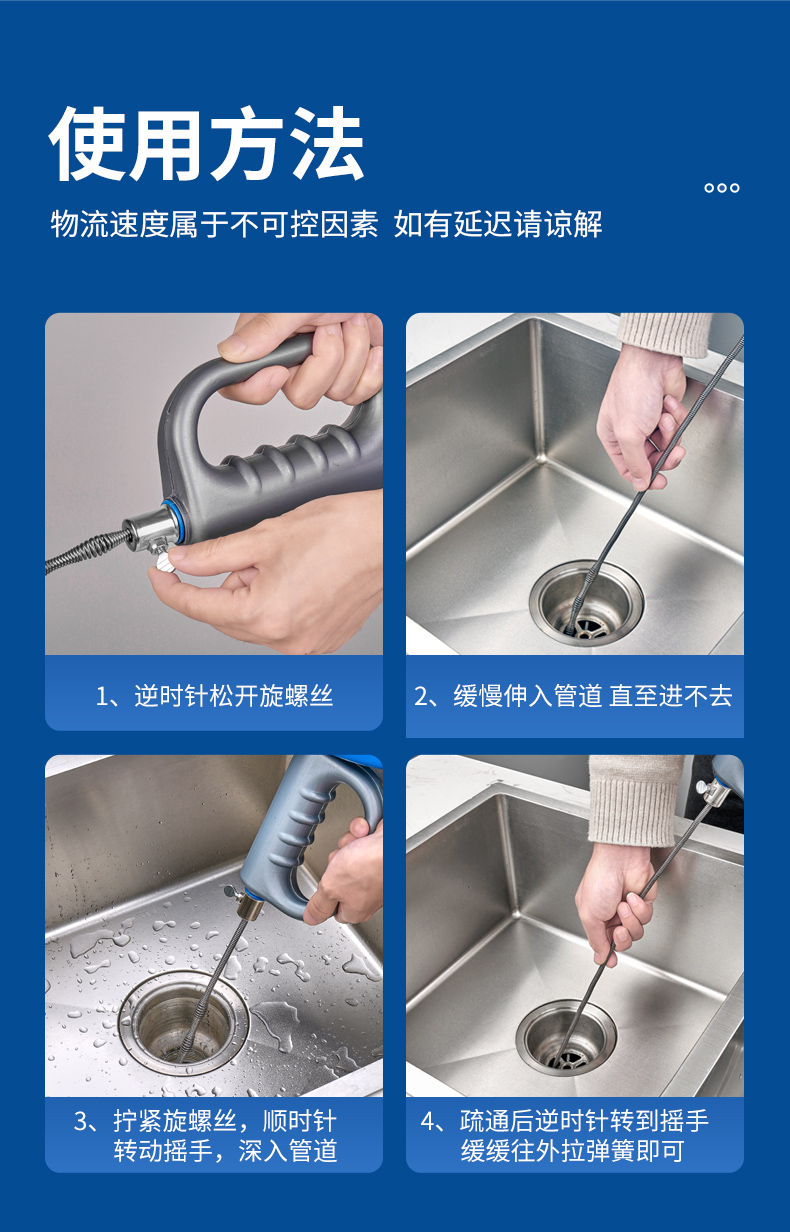 使用方法

物流速度属于不可控因素 如有延迟请谅解

1、逆时针松开旋螺丝

2、缓慢伸入管道 直至进不去

3、拧紧旋螺丝，顺时针转动摇手，深入管道

4、疏通后逆时针转到摇手缓缓往外拉弹簧即可