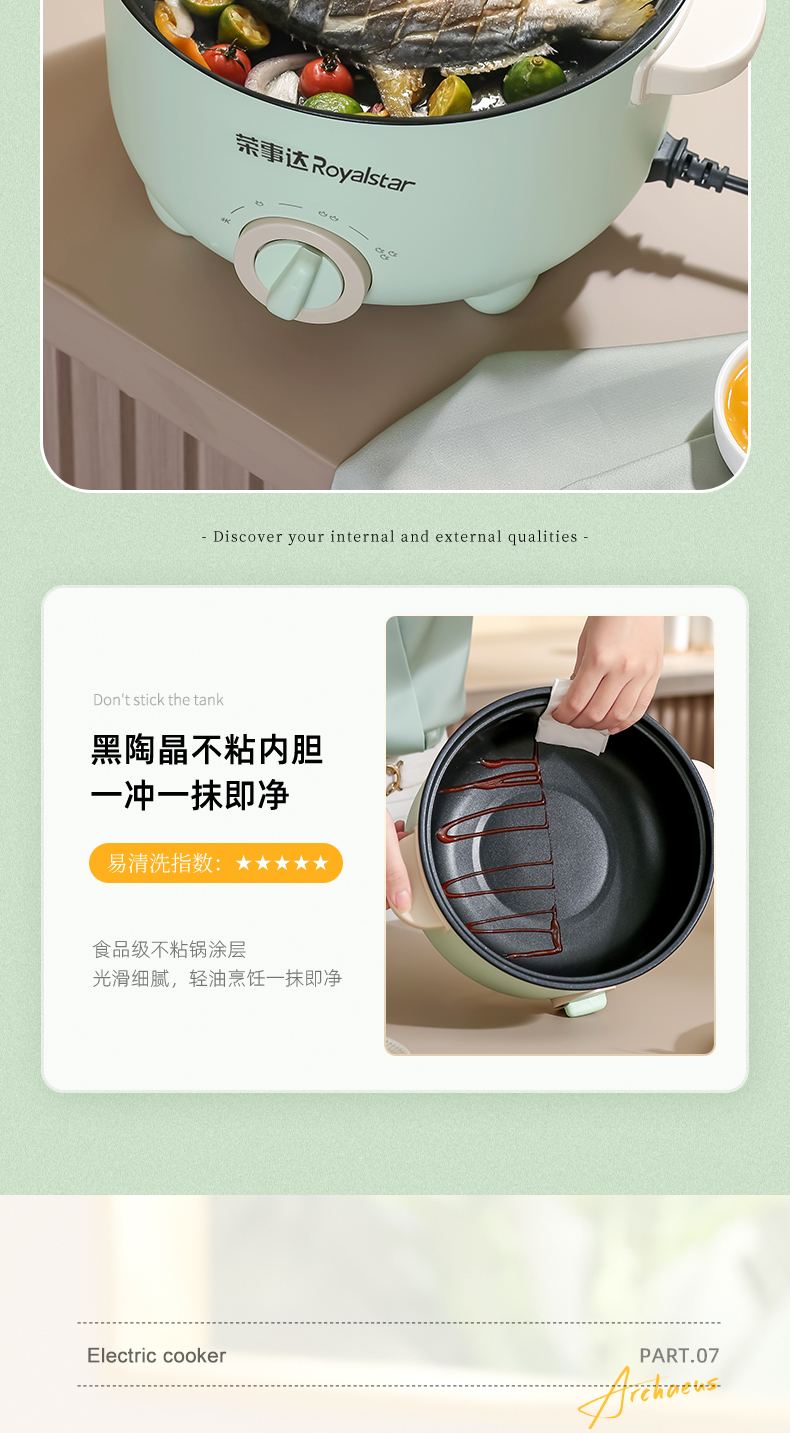 荣事达 Royalstar

- Discover your internal and external qualities -

Don't stick the tank

黑陶晶不粘内胆
一冲一抹即净

易清洗指数：★★★★★

食品级不粘锅涂层
光滑细腻，轻油烹饪一抹即净

Electric cooker

PART.07

Archaeus