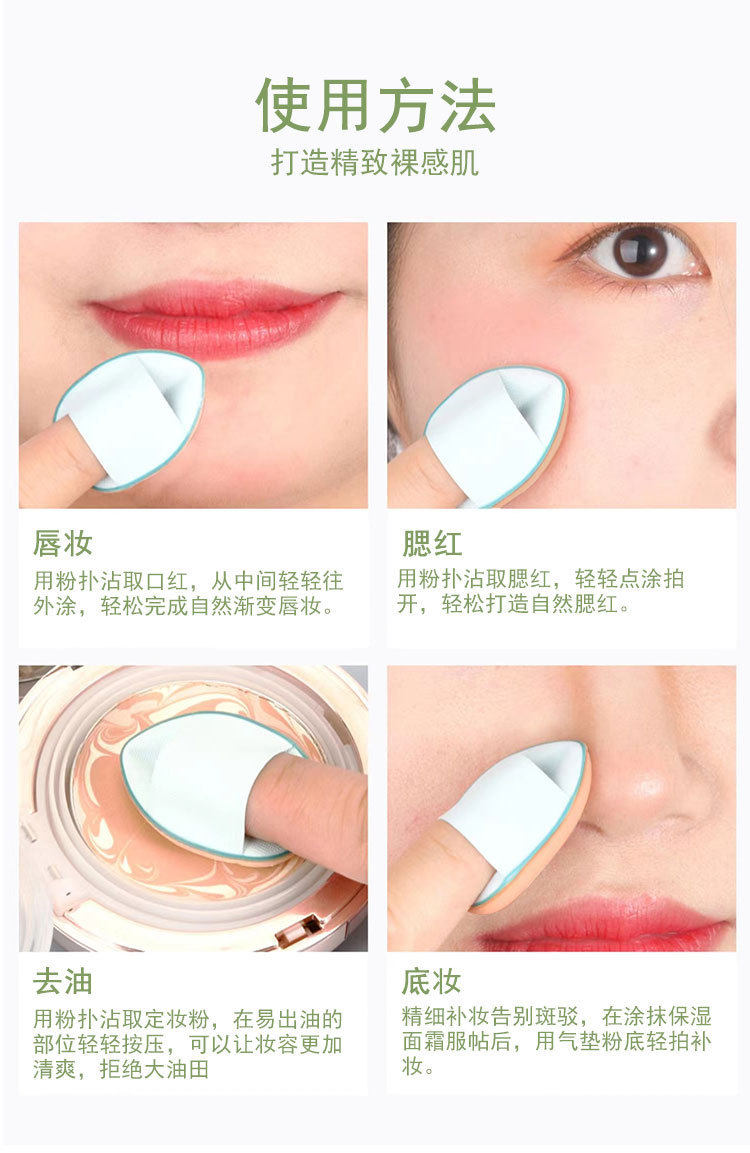 使用方法
打造精致裸感肌

唇妆
用粉扑沾取口红，从中间轻轻往外涂，轻松完成自然渐变唇妆。

腮红
用粉扑沾取腮红，轻轻点涂拍开，轻松打造自然腮红。

去油
用粉扑沾取定妆粉，在易出油的部位轻轻按压，可以让妆容更加清爽，拒绝大油田

底妆
精细补妆告别斑驳，在涂抹保湿面霜服帖后，用气垫粉底轻拍补妆。