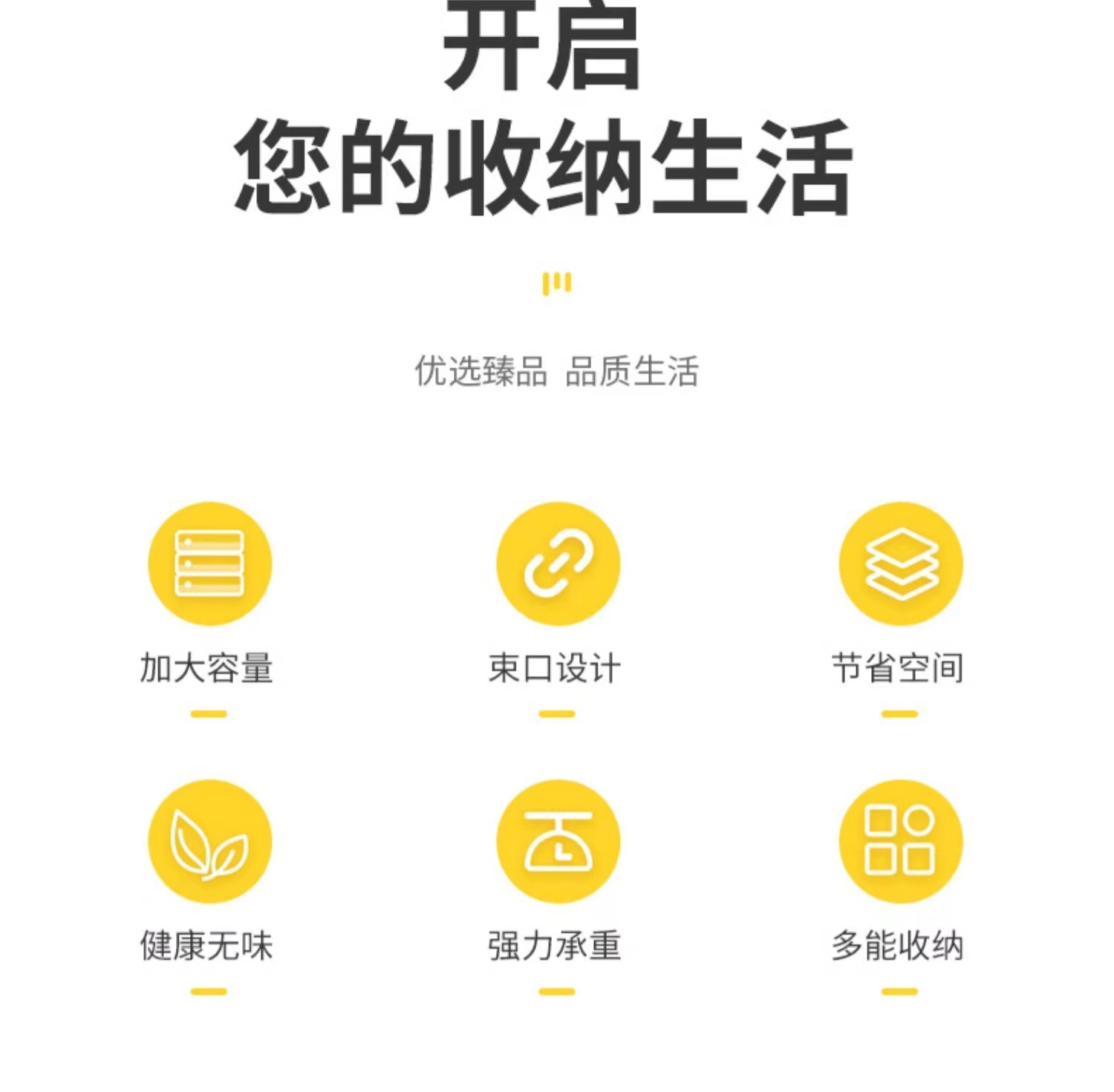 开启
您的收纳生活

优选臻品 品质生活

加大容量

束口设计

节省空间

健康无味

强力承重

多能收纳