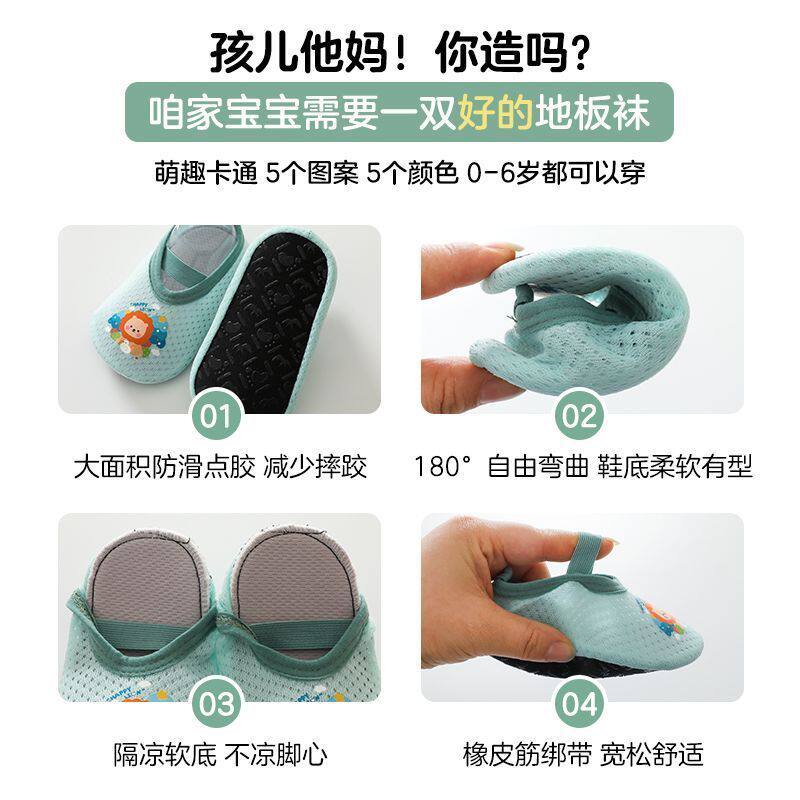 孩儿他妈！你造吗？

咱家宝宝需要一双好的地板袜

萌趣卡通 5个图案 5个颜色 0-6岁都可以穿

01

大面积防滑点胶 减少摔跤

02

180° 自由弯曲 鞋底柔软有型

03

隔凉软底 不凉脚心

04

橡皮筋绑带 宽松舒适