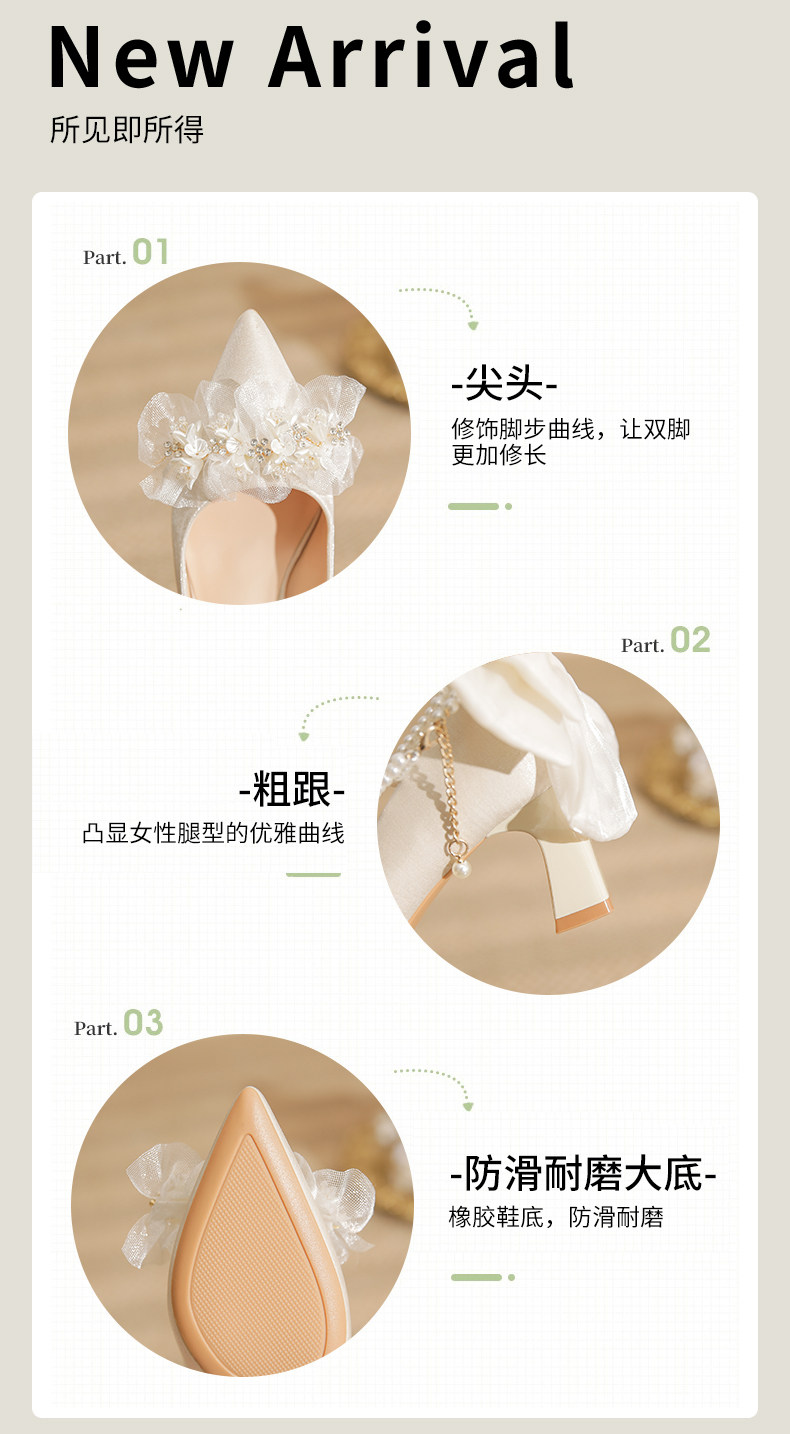 New Arrival

所见即所得

Part. 01

-尖头-

修饰脚步曲线，让双脚更加修长

Part. 02

-粗跟-

凸显女性腿型的优雅曲线

Part. 03

-防滑耐磨大底-

橡胶鞋底，防滑耐磨