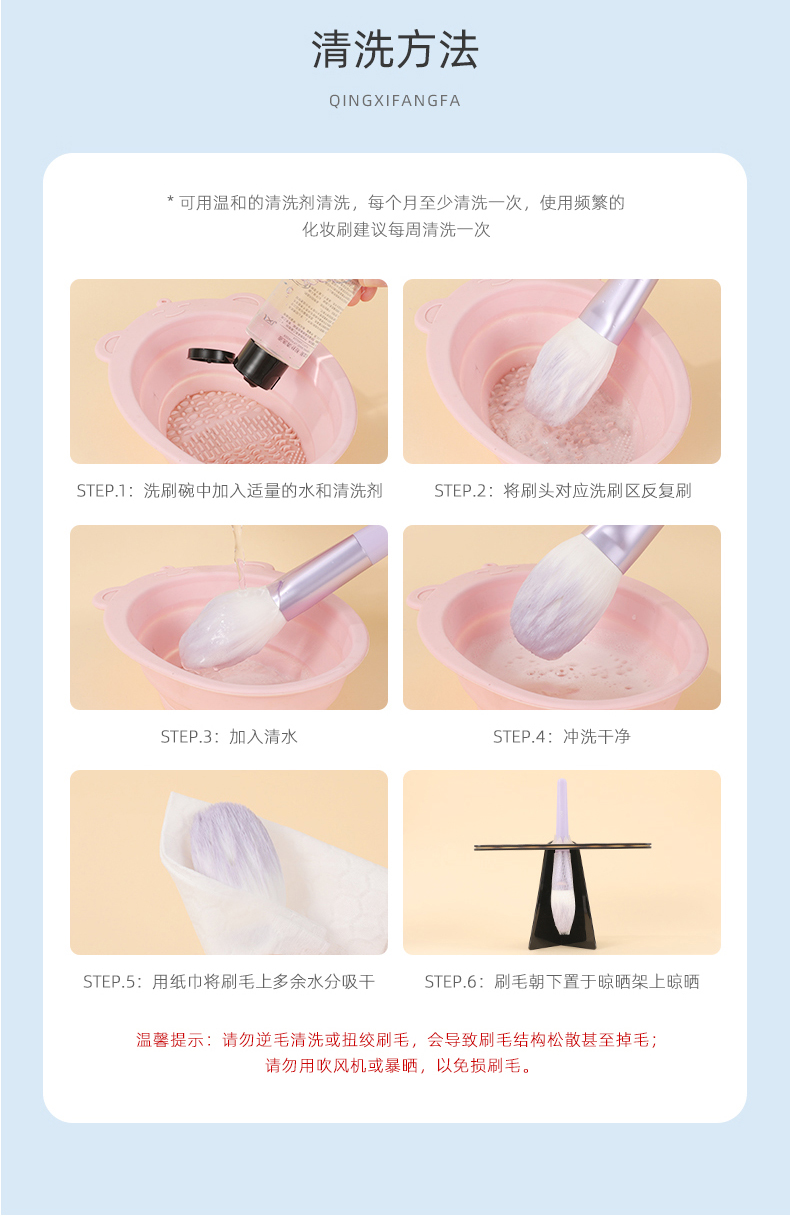 清洗方法

QINGXIFANGFA

* 可用温和的清洗剂清洗，每个月至少清洗一次，使用频繁的化妆刷建议每周清洗一次

STEP.1：洗刷碗中加入适量的水和清洗剂

STEP.2：将刷头对应洗刷区反复刷

STEP.3：加入清水

STEP.4：冲洗干净

STEP.5：用纸巾将刷毛上多余水分吸干

STEP.6：刷毛朝下置于晾晒架上晾晒

温馨提示：请勿逆毛清洗或扭绞刷毛，会导致刷毛结构松散甚至掉毛；请勿用吹风机或暴晒，以免损刷毛。