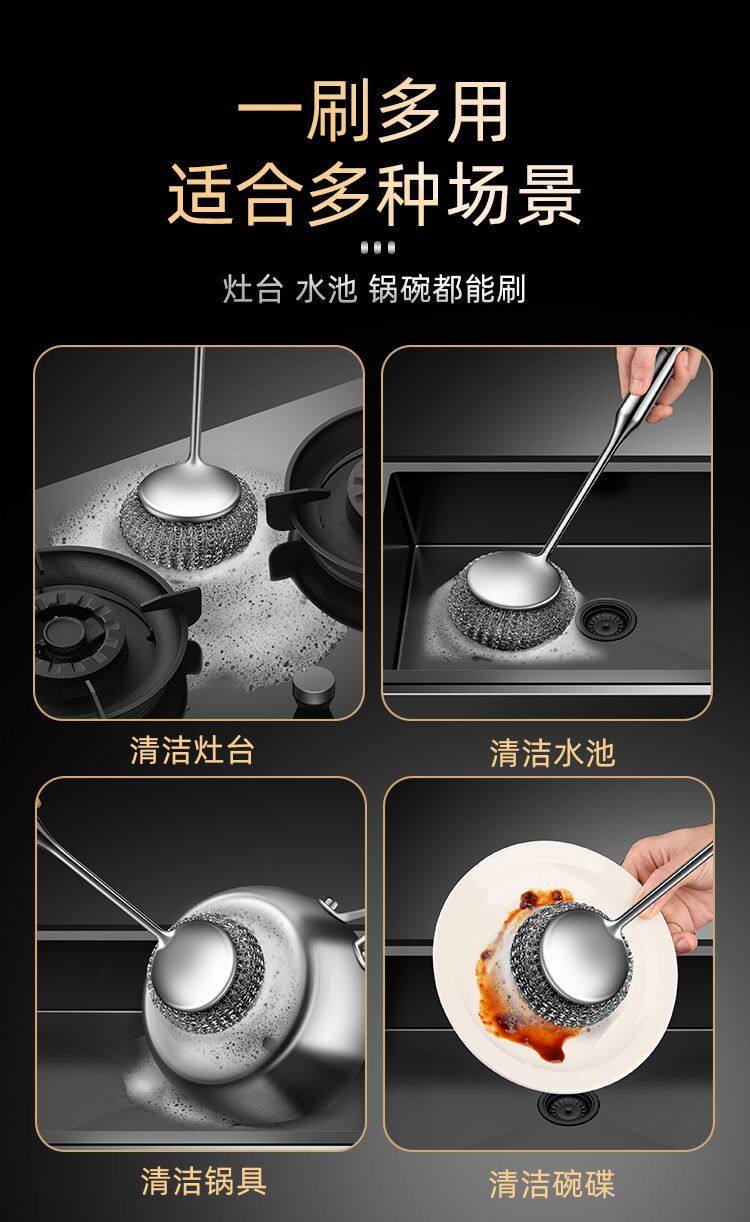 一刷多用
适合多种场景

灶台 水池 锅碗都能刷

清洁灶台

清洁水池

清洁锅具

清洁碗碟