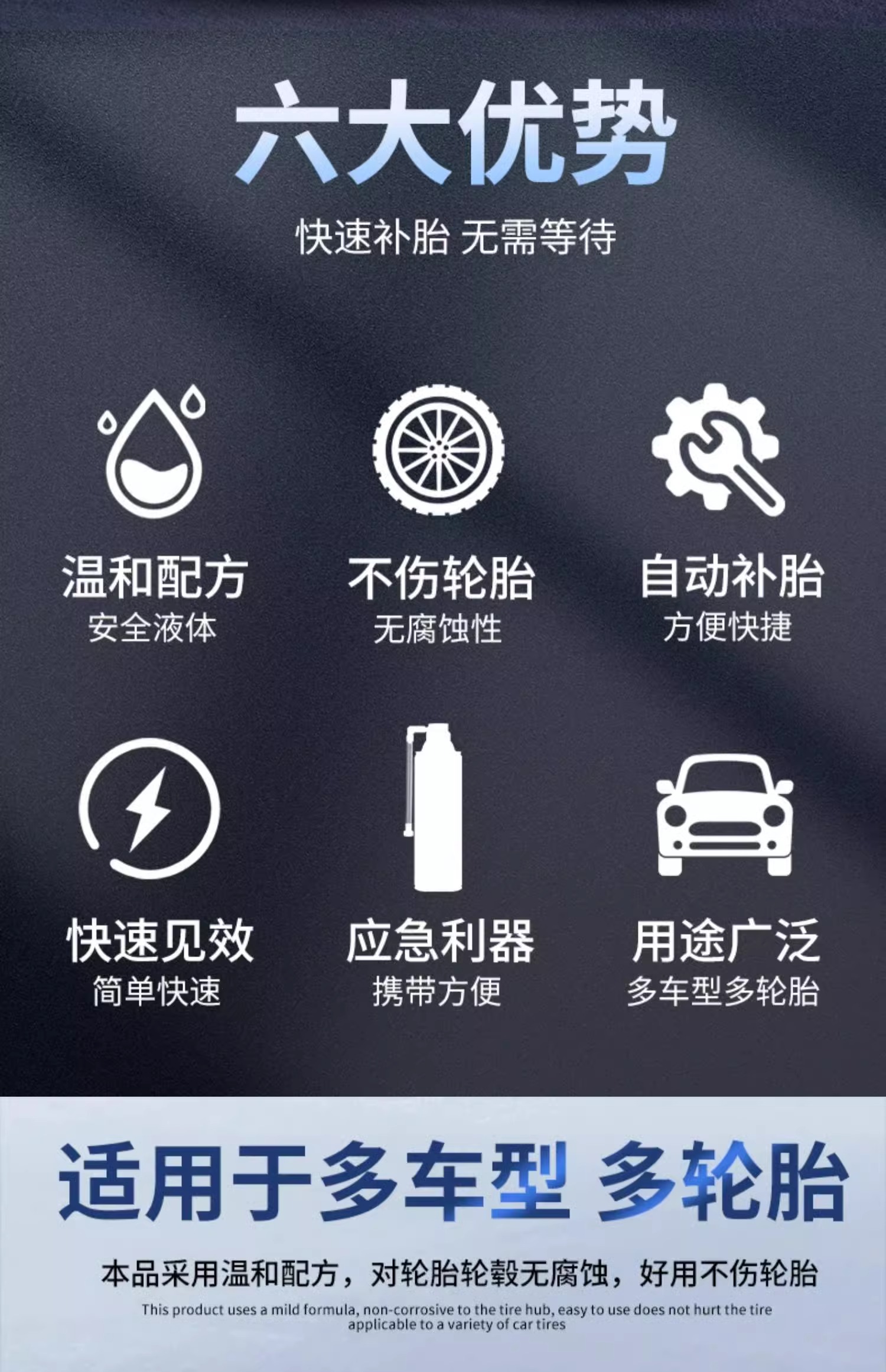 六大优势

快速补胎 无需等待

温和配方
安全液体

不伤轮胎
无腐蚀性

自动补胎
方便快捷

快速见效
简单快速

应急利器
携带方便

用途广泛
多车型多轮胎

适用于多车型 多轮胎

本品采用温和配方，对轮胎轮毂无腐蚀，好用不伤轮胎

This product uses a mild formula, non-corrosive to the tire hub, easy to use does not hurt the tire applicable to a variety of car tires