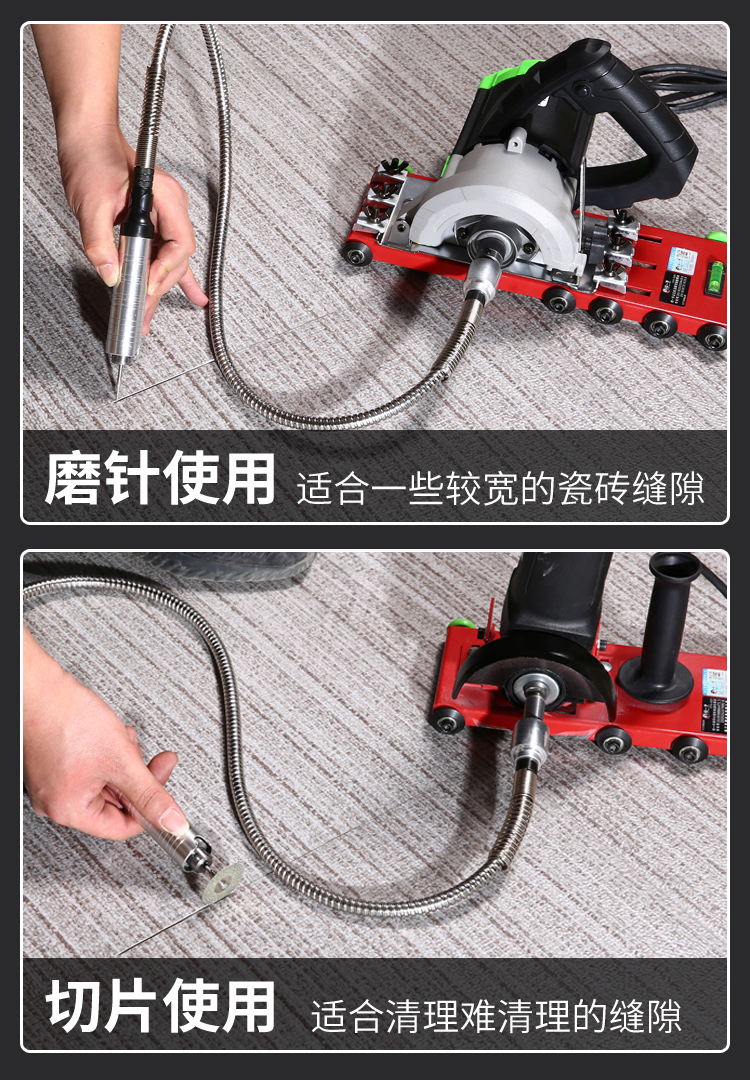 磨针使用 适合一些较宽的瓷砖缝隙

切片使用 适合清理难清理的缝隙