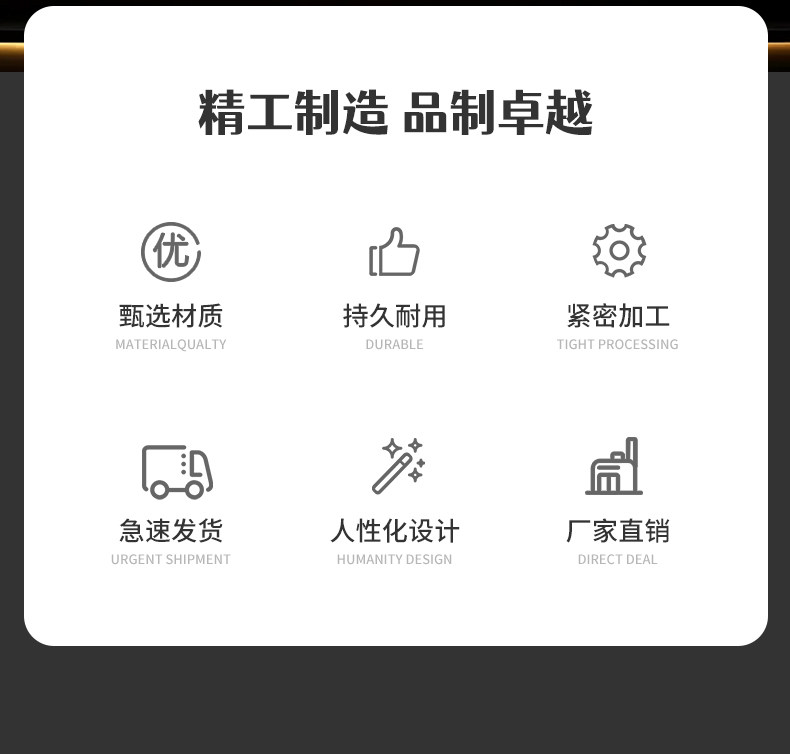 精工制造 品制卓越

优

甄选材质
MATERIALQUALTY

持久耐用
DURABLE

紧密加工
TIGHT PROCESSING

急速发货
URGENT SHIPMENT

人性化设计
HUMANITY DESIGN

厂家直销
DIRECT DEAL