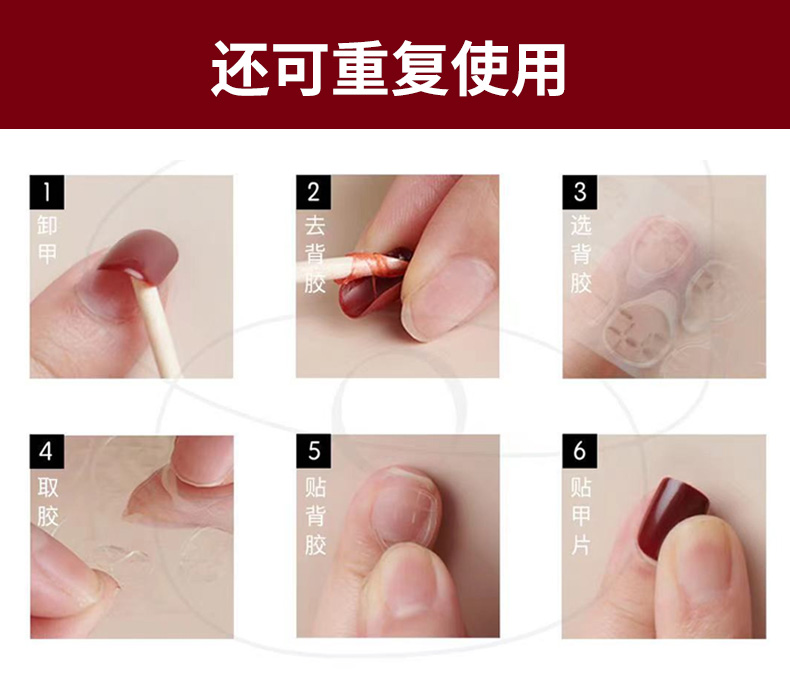 还可重复使用

1
卸甲

2
去背胶

3
选背胶

4
取胶

5
贴背胶

6
贴甲片