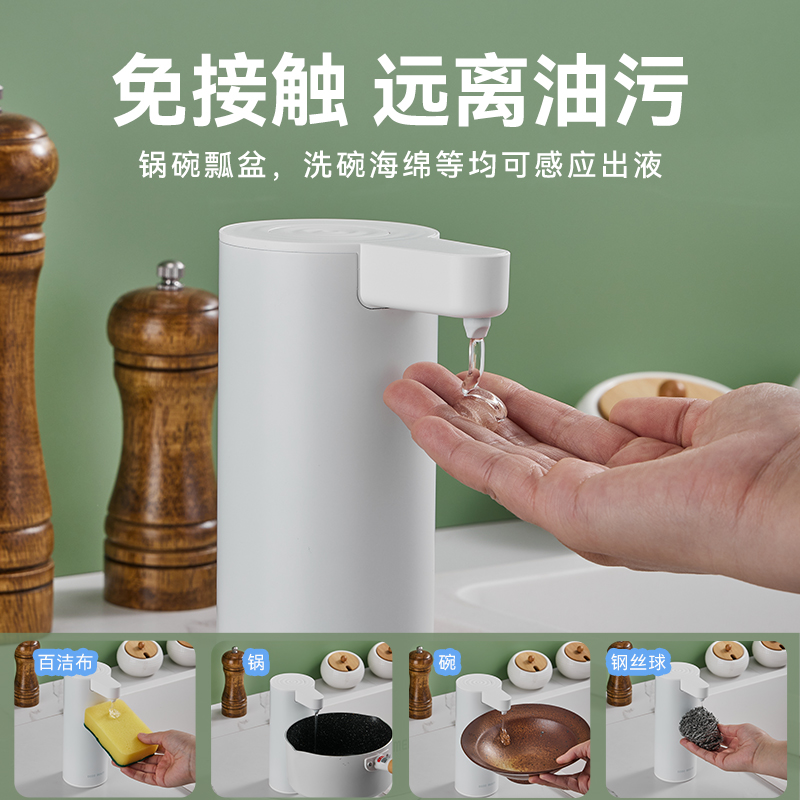 免接触 远离油污

锅碗瓢盆，洗碗海绵等均可感应出液

百洁布

锅

碗

钢丝球