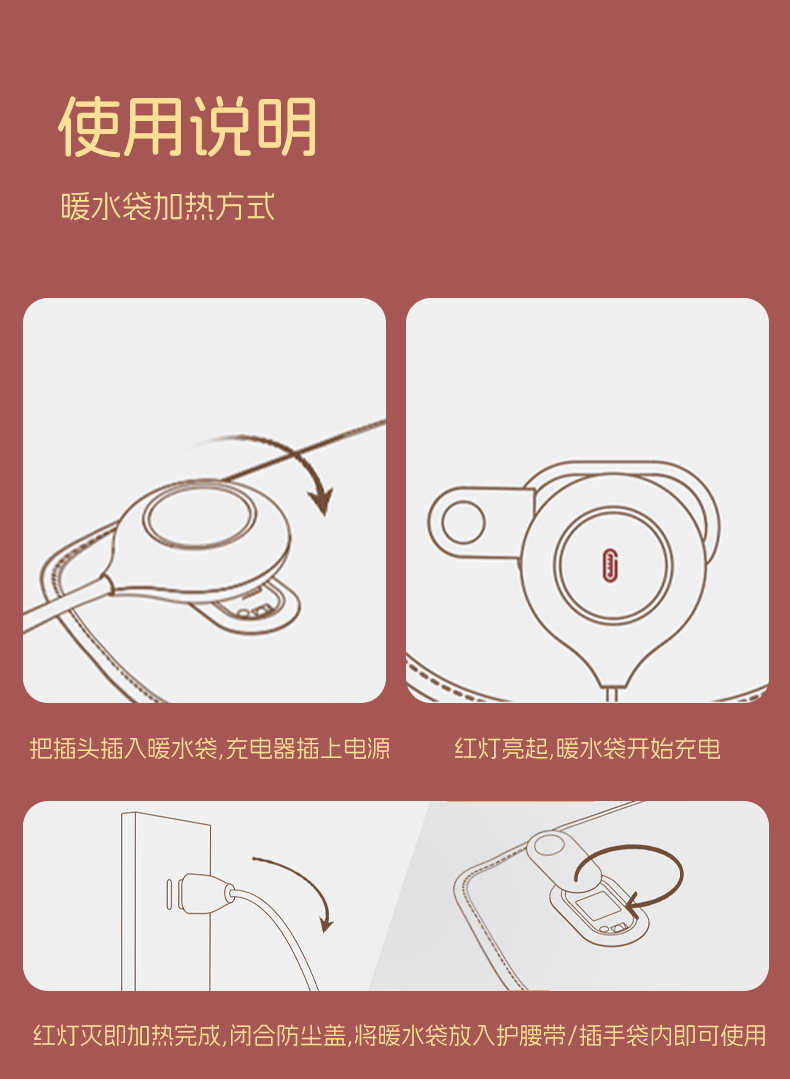 使用说明

暖水袋加热方式

把插头插入暖水袋,充电器插上电源

红灯亮起,暖水袋开始充电

红灯灭即加热完成,闭合防尘盖,将暖水袋放入护腰带/插手袋内即可使用