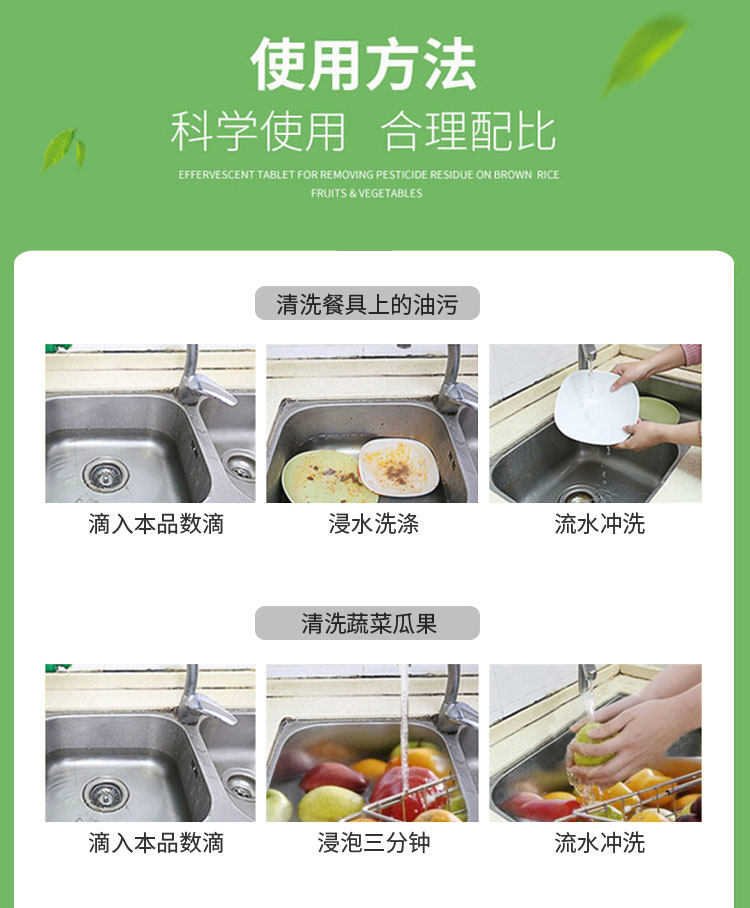 使用方法

科学使用 合理配比

EFFERVESCENT TABLET FOR REMOVING PESTICIDE RESIDUE ON BROWN RICE FRUITS & VEGETABLES

清洗餐具上的油污

滴入本品数滴

浸水洗涤

流水冲洗

清洗蔬菜瓜果

滴入本品数滴

浸泡三分钟

流水冲洗