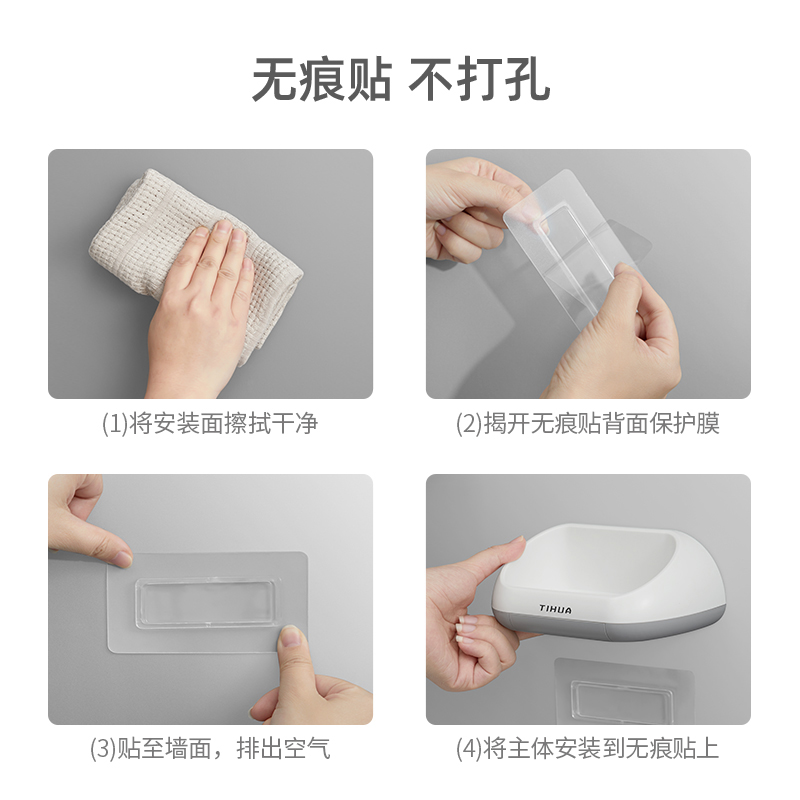 无痕贴 不打孔

(1)将安装面擦拭干净

(2)揭开无痕贴背面保护膜

(3)贴至墙面，排出空气

TIHUA

(4)将主体安装到无痕贴上