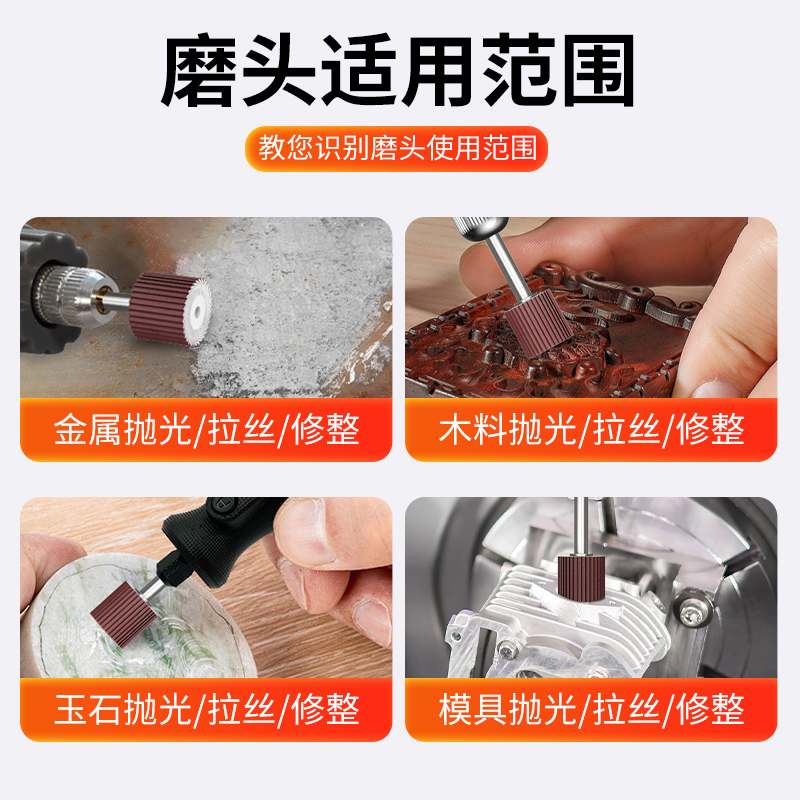 磨头适用范围

教您识别磨头使用范围

金属抛光/拉丝/修整

木料抛光/拉丝/修整

玉石抛光/拉丝/修整

模具抛光/拉丝/修整