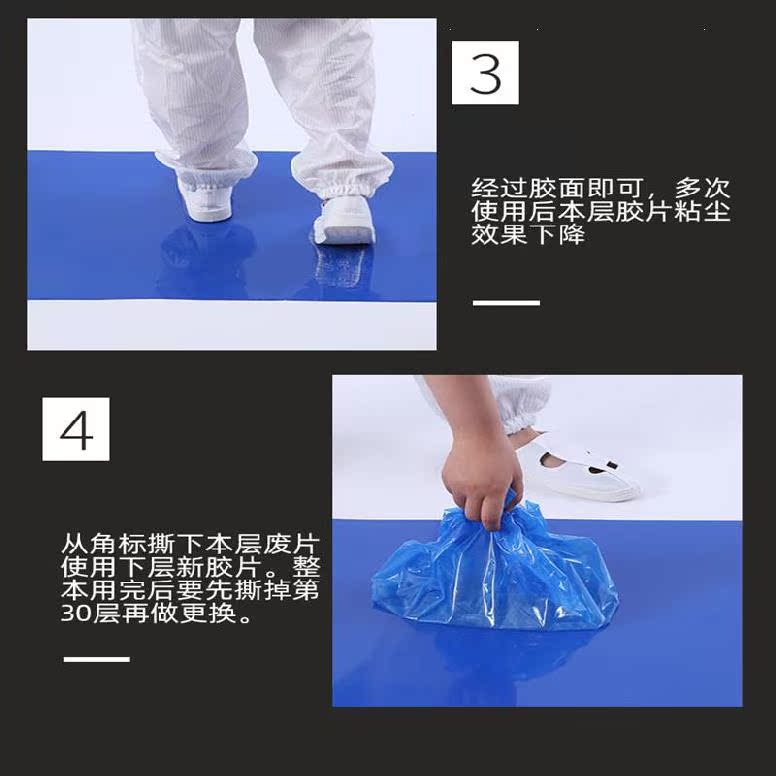 3

经过胶面即可，多次使用后本层胶片粘尘效果下降

4

从角标撕下本层废片使用下层新胶片。整本用完后要先撕掉第30层再做更换。