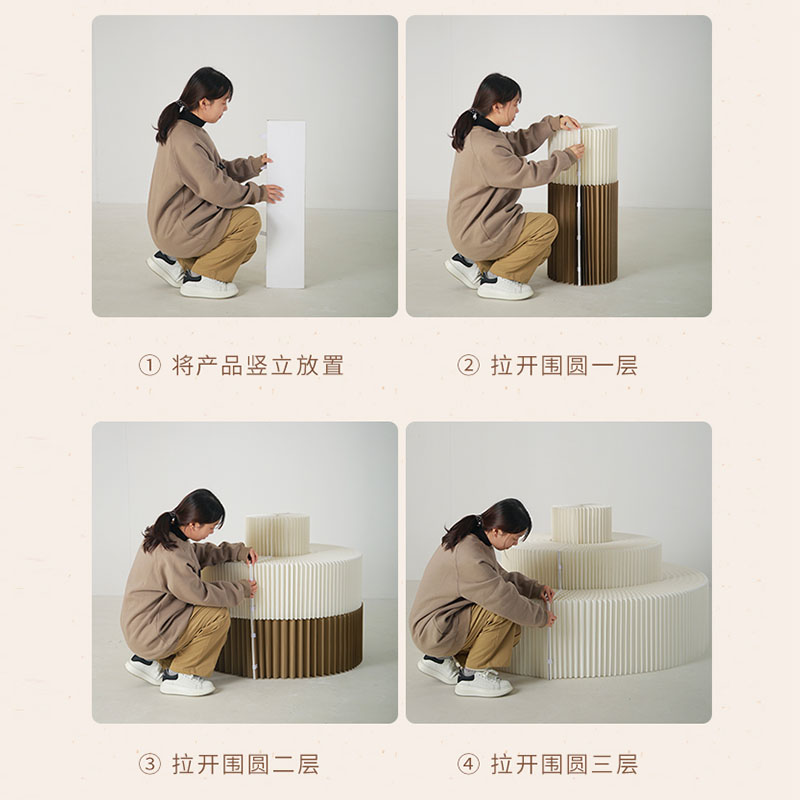 ① 将产品竖立放置

② 拉开围圆一层

③ 拉开围圆二层

④ 拉开围圆三层