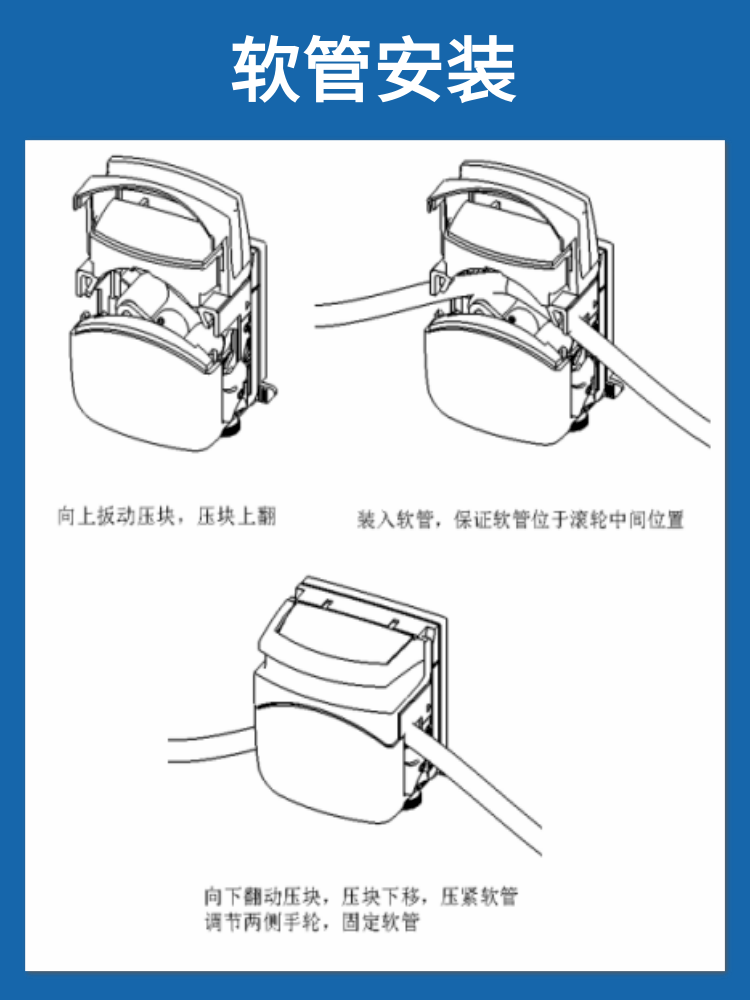 软管安装

向上扳动压块，压块上翻

装入软管，保证软管位于滚轮中间位置

向下翻动压块，压块下移，压紧软管
调节两侧手轮，固定软管