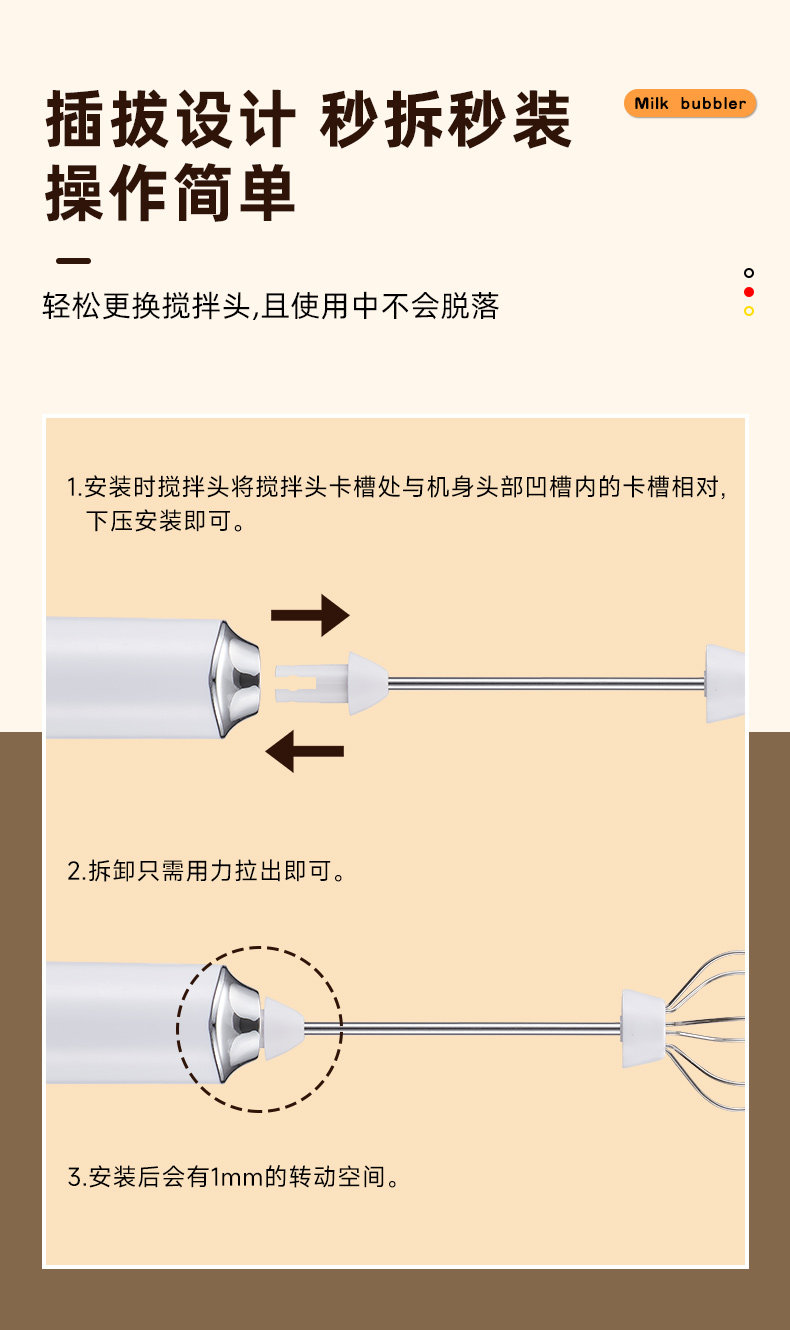 插拔设计 秒拆秒装
操作简单

Milk bubbler

轻松更换搅拌头,且使用中不会脱落

1.安装时搅拌头将搅拌头卡槽处与机身头部凹槽内的卡槽相对,下压安装即可。

2.拆卸只需用力拉出即可。

3.安装后会有1mm的转动空间。