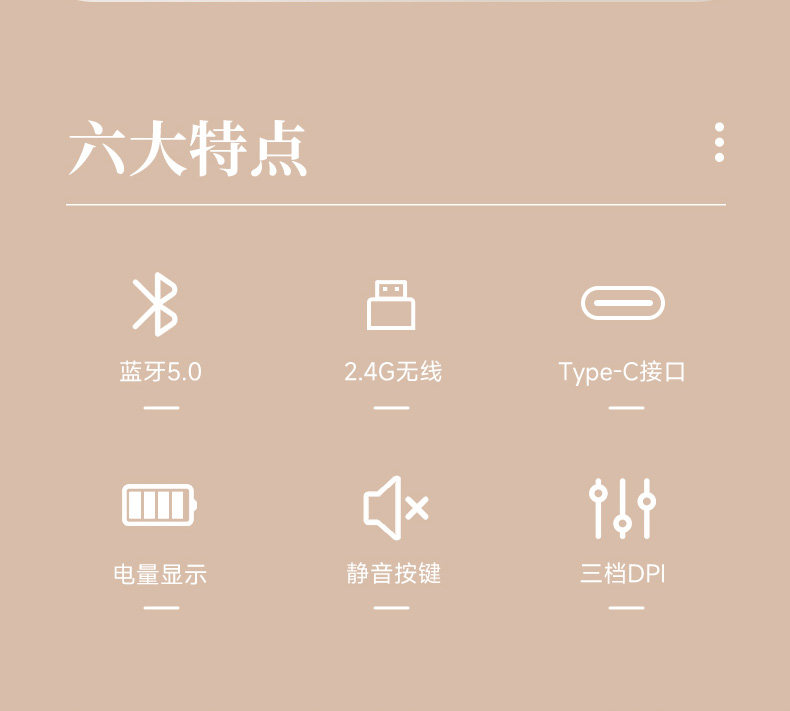 六大特点

蓝牙5.0

2.4G无线

Type-C接口

电量显示

静音按键

三档DPI