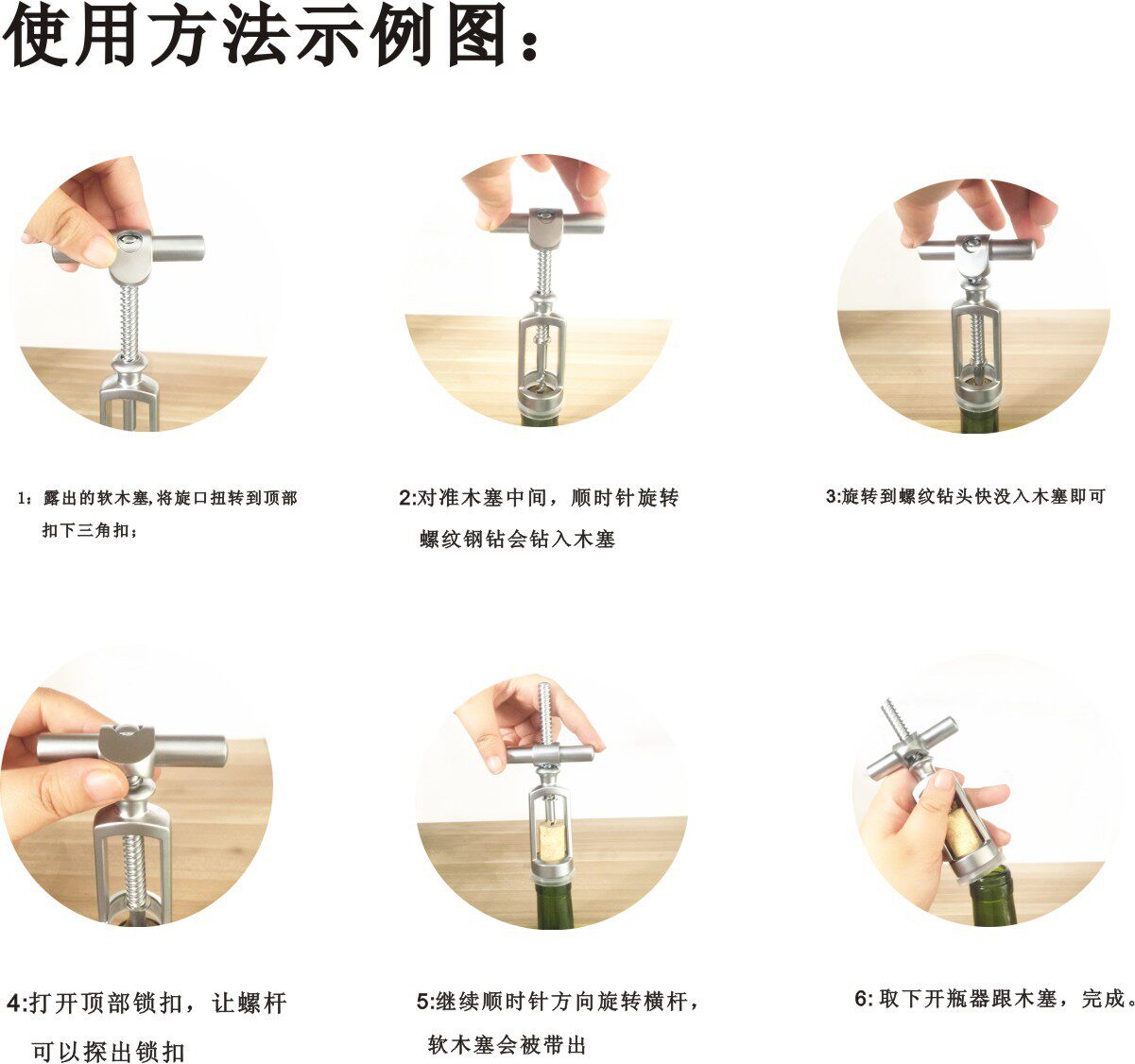 使用方法示例图：

1：露出的软木塞,将旋口扭转到顶部扣下三角扣；

2:对准木塞中间，顺时针旋转螺纹钢钻会钻入木塞

3:旋转到螺纹钻头快没入木塞即可

4:打开顶部锁扣，让螺杆可以探出锁扣

5:继续顺时针方向旋转横杆，软木塞会被带出

6: 取下开瓶器跟木塞，完成。