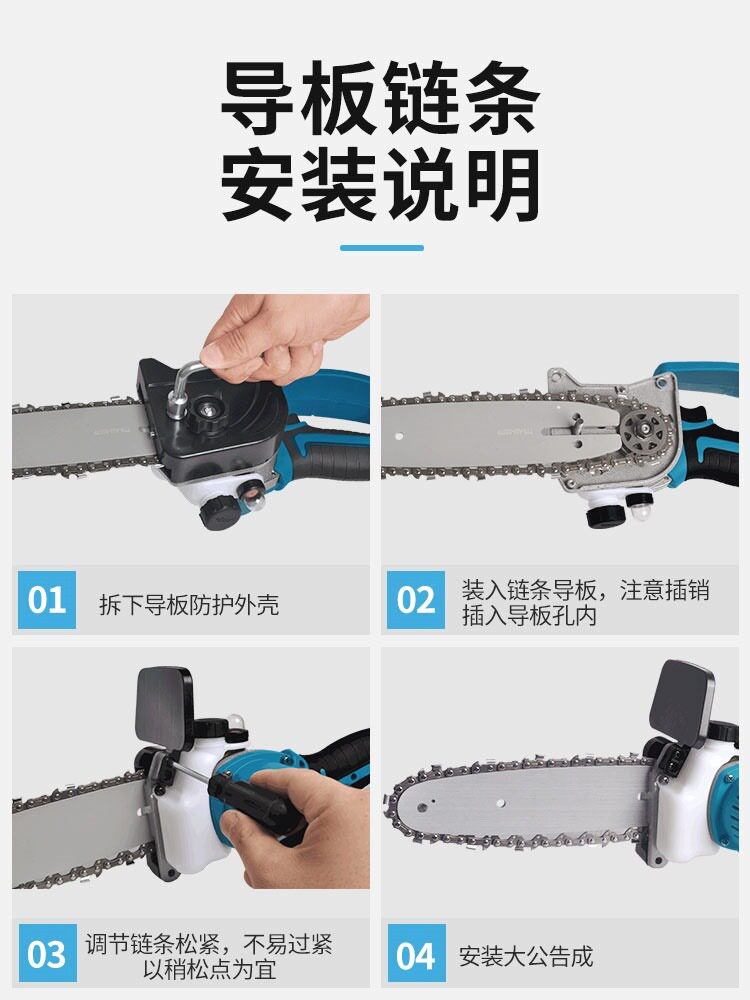 导板链条
安装说明

01 拆下导板防护外壳

02 装入链条导板，注意插销插入导板孔内

03 调节链条松紧，不易过紧以稍松点为宜

04 安装大公告成