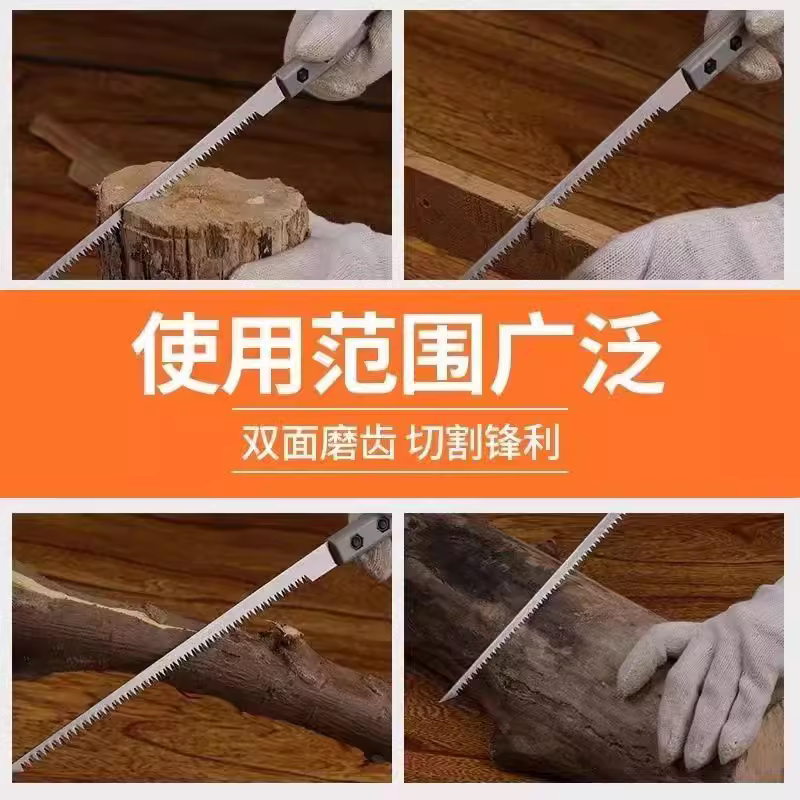 使用范围广泛

双面磨齿 切割锋利