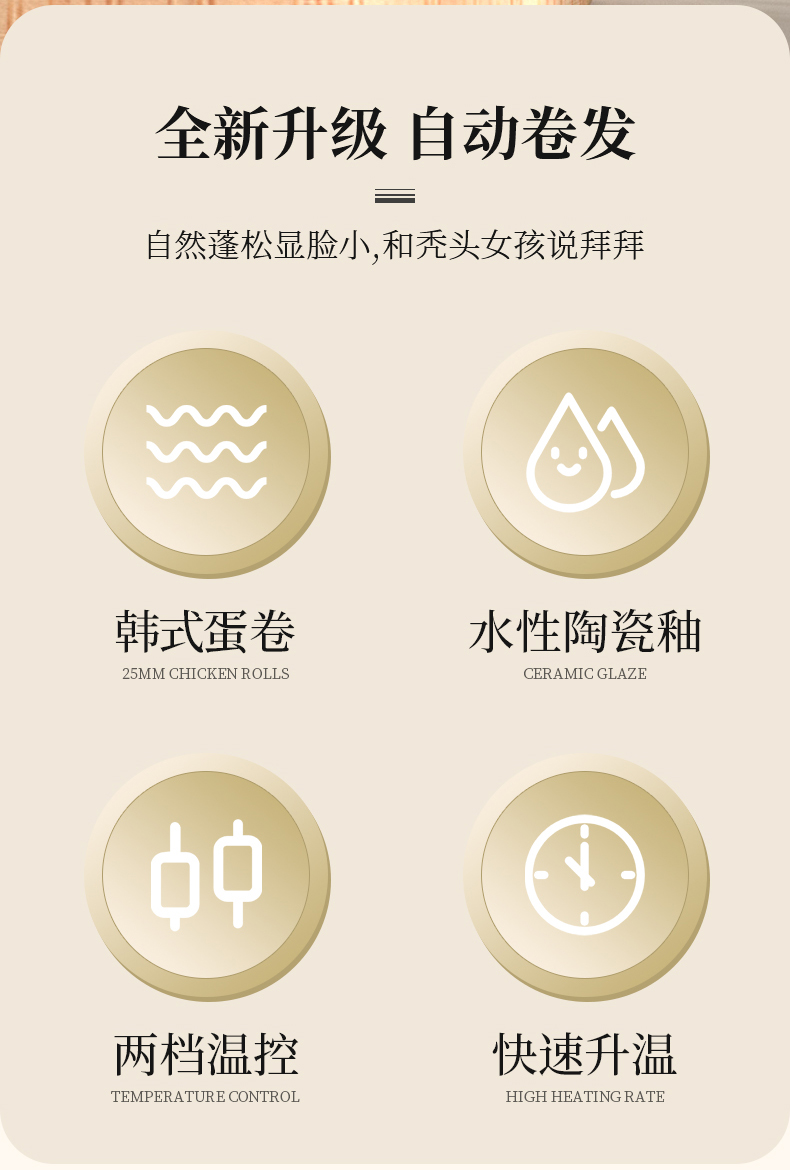 全新升级 自动卷发

自然蓬松显脸小,和秃头女孩说拜拜

韩式蛋卷
25MM CHICKEN ROLLS

水性陶瓷釉
CERAMIC GLAZE

两档温控
TEMPERATURE CONTROL

快速升温
HIGH HEATING RATE