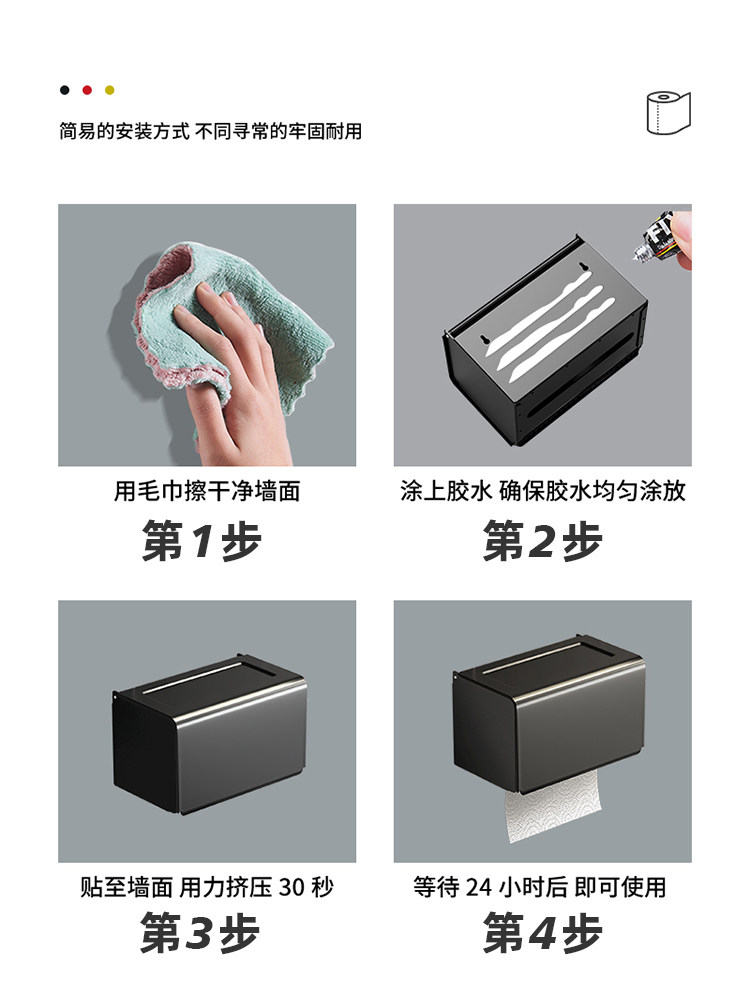 简易的安装方式 不同寻常的牢固耐用

用毛巾擦干净墙面
第1步

涂上胶水 确保胶水均匀涂放
第2步

贴至墙面 用力挤压 30 秒
第3步

等待 24 小时后 即可使用
第4步