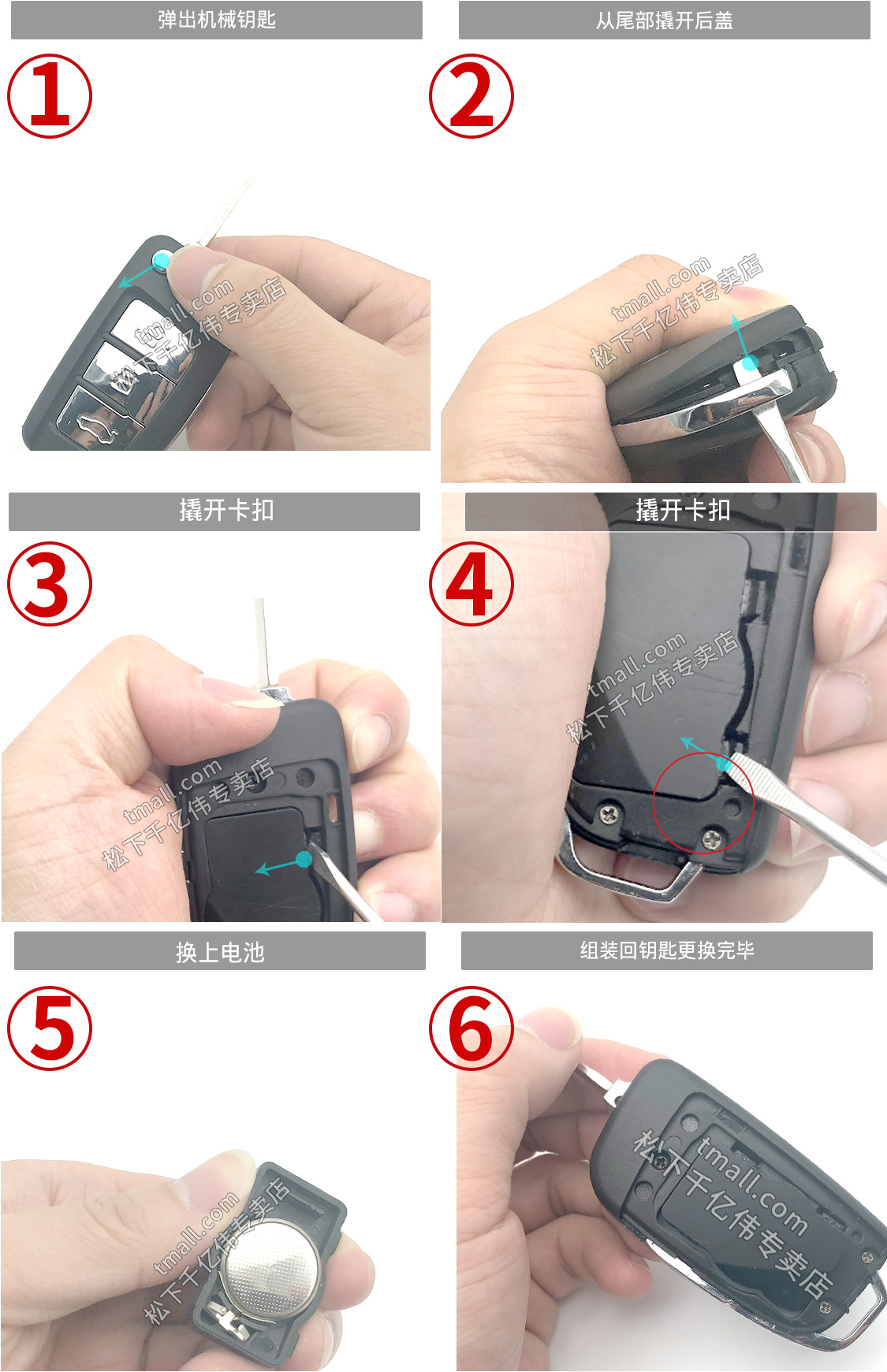 弹出机械钥匙

①

tmall.com
松下千亿伟专卖店

从尾部撬开后盖

②

tmall.com
松下千亿伟专卖店

撬开卡扣

③

tmall.com
松下千亿伟专卖店

撬开卡扣

④

tmall.com
松下千亿伟专卖店

换上电池

⑤

tmall.com
松下千亿伟专卖店

组装回钥匙更换完毕

⑥

tmall.com
松下千亿伟专卖店