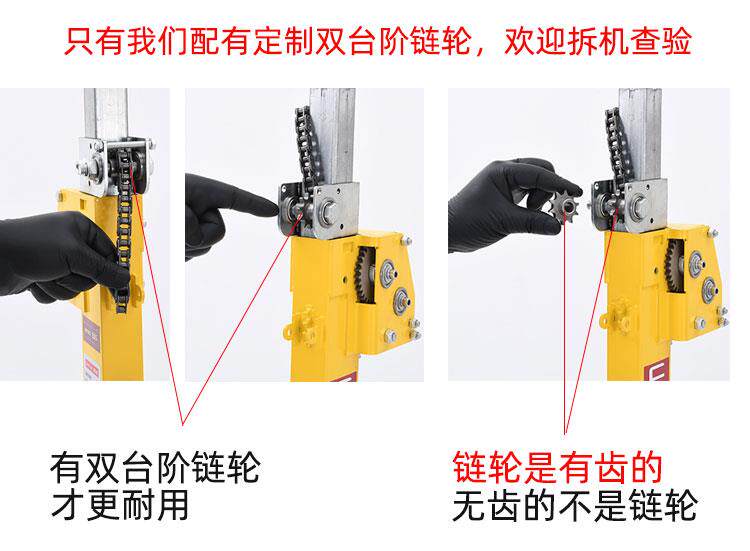 只有我们配有定制双台阶链轮，欢迎拆机查验

有双台阶链轮
才更耐用

链轮是有齿的
无齿的不是链轮