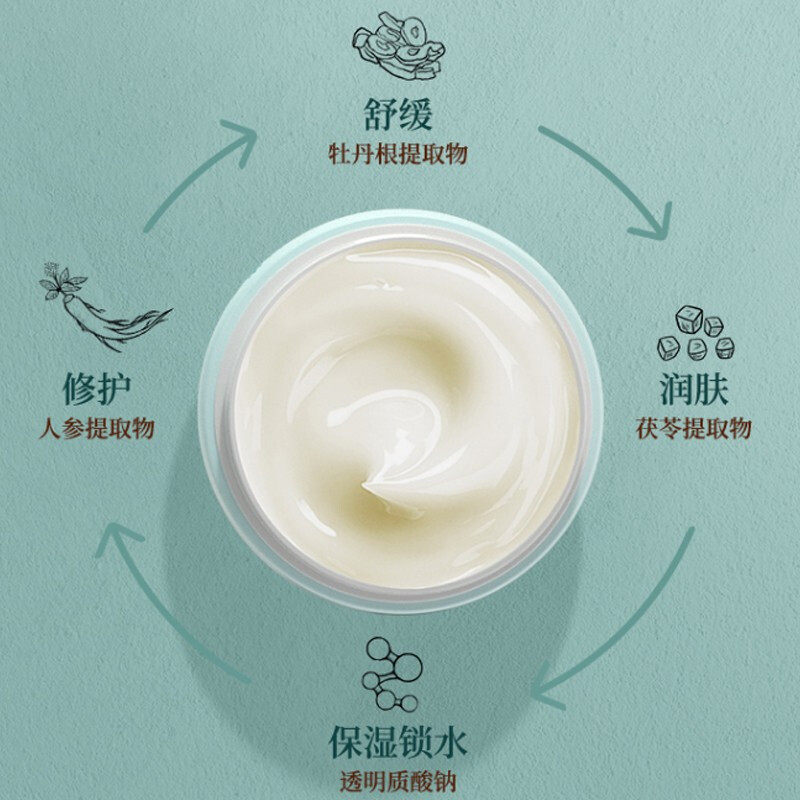 舒缓
牡丹根提取物

润肤
茯苓提取物

保湿锁水
透明质酸钠

修护
人参提取物