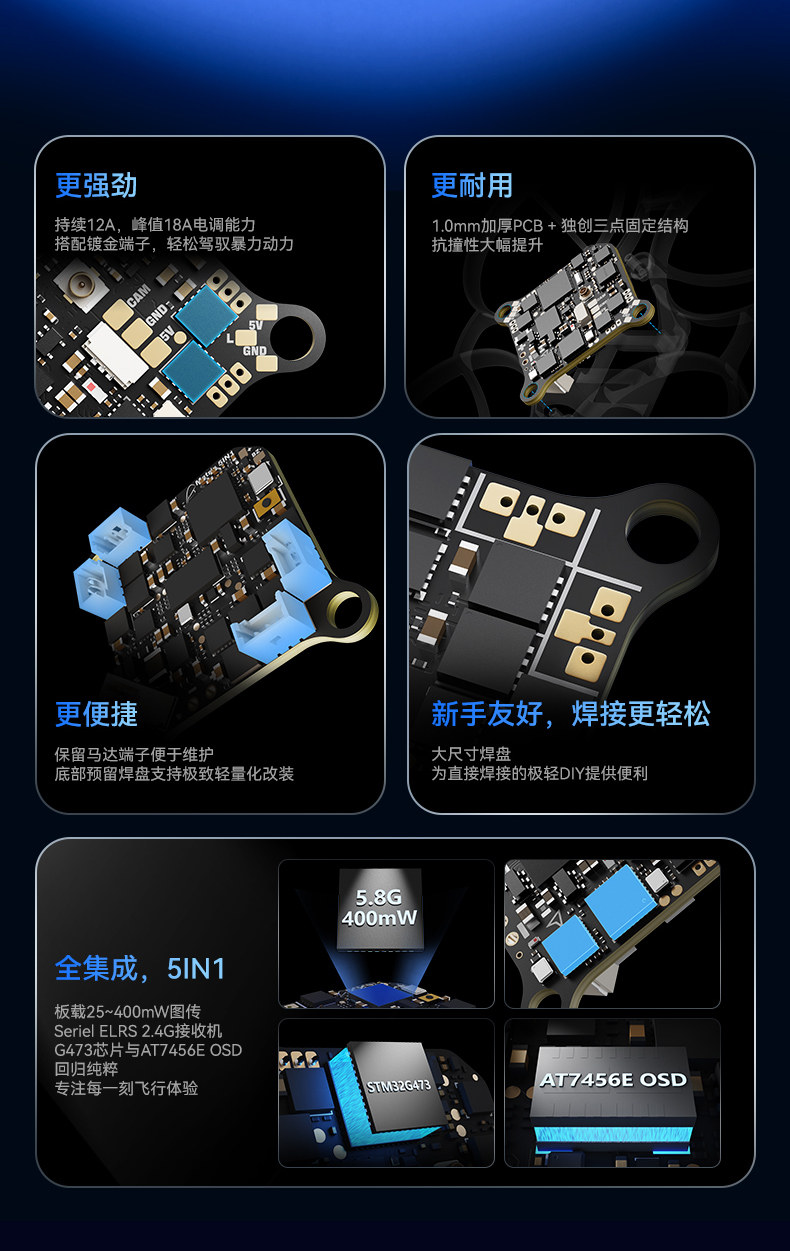 更强劲

持续12A，峰值18A电调能力
搭配镀金端子，轻松驾驭暴力动力

CAM
GND
5V
5V
L
GND

更耐用

1.0mm加厚PCB + 独创三点固定结构
抗撞性大幅提升

更便捷

保留马达端子便于维护
底部预留焊盘支持极致轻量化改装

新手友好，焊接更轻松

大尺寸焊盘
为直接焊接的极轻DIY提供便利

全集成，5IN1

板载25~400mW图传
Seriel ELRS 2.4G接收机
G473芯片与AT7456E OSD
回归纯粹
专注每一刻飞行体验

5.8G
400mW

STM32G473

AT7456E OSD