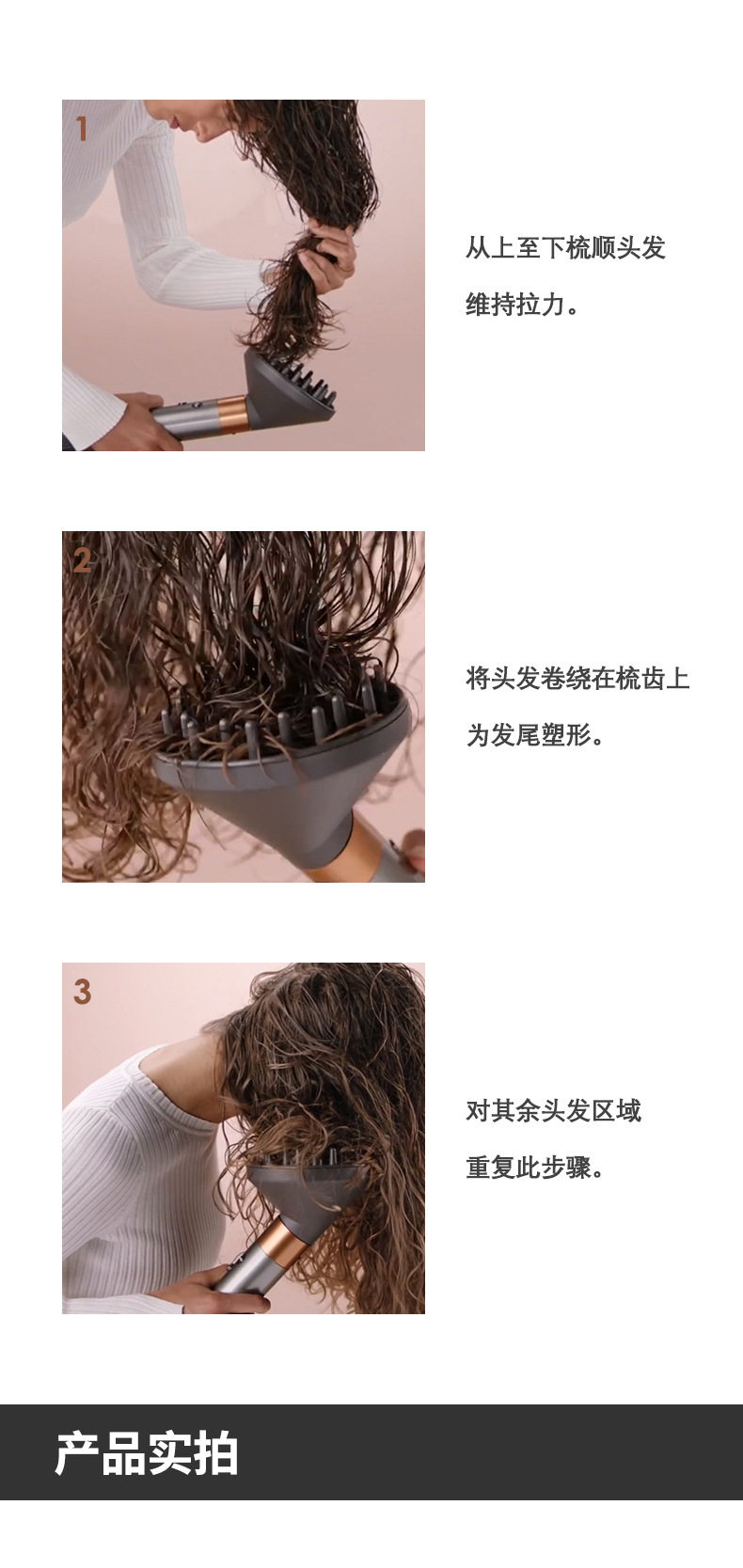 1

从上至下梳顺头发
维持拉力。

2

将头发卷绕在梳齿上
为发尾塑形。

3

对其余头发区域
重复此步骤。

产品实拍