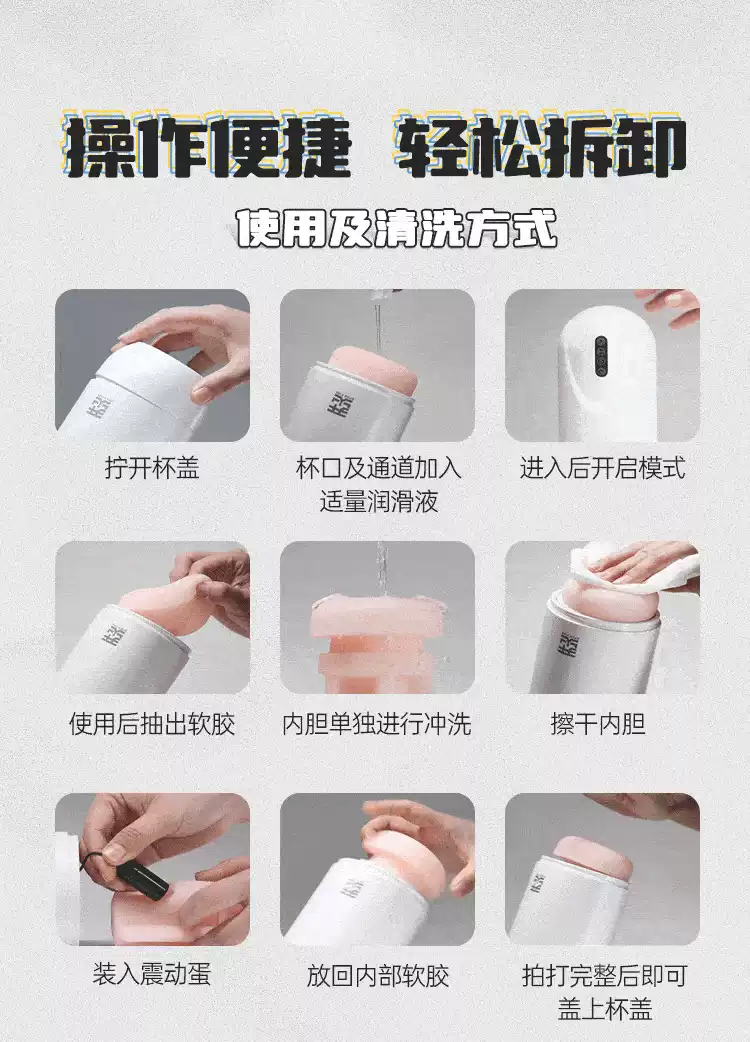 操作便捷 轻松拆卸

使用及清洗方式

拧开杯盖

杯口及通道加入适量润滑液

进入后开启模式

使用后抽出软胶

内胆单独进行冲洗

擦干内胆

装入震动蛋

放回内部软胶

拍打完整后即可盖上杯盖