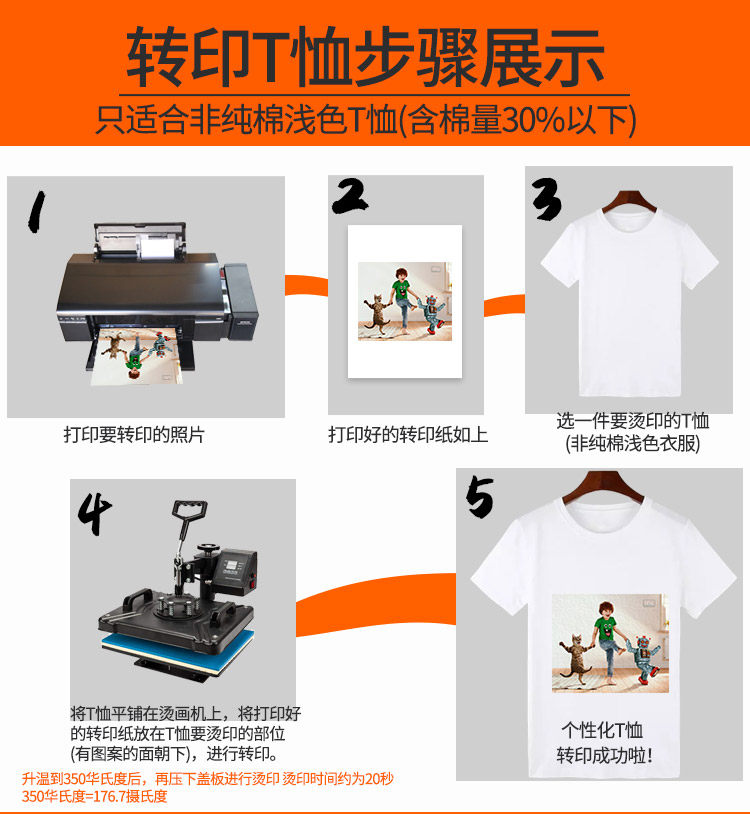 转印T恤步骤展示

只适合非纯棉浅色T恤(含棉量30%以下)

1

打印要转印的照片

2

打印好的转印纸如上

3

选一件要烫印的T恤
(非纯棉浅色衣服)

4

将T恤平铺在烫画机上，将打印好的转印纸放在T恤要烫印的部位(有图案的面朝下)，进行转印。

升温到350华氏度后，再压下盖板进行烫印 烫印时间约为20秒
350华氏度=176.7摄氏度

5

个性化T恤
转印成功啦！