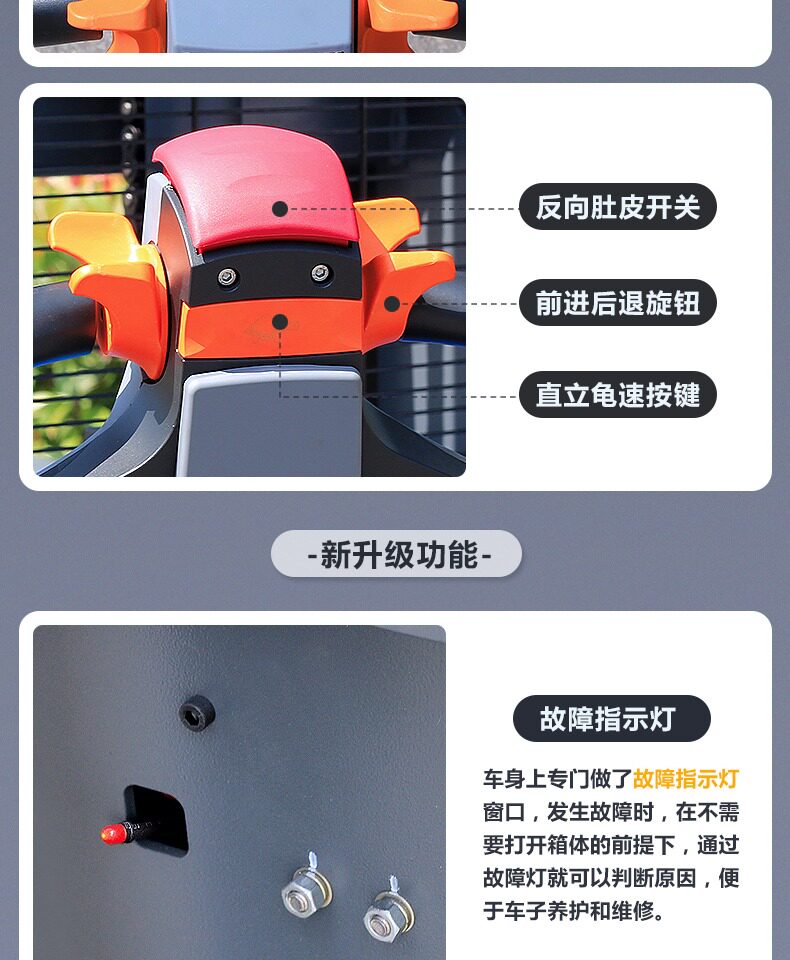 反向肚皮开关

前进后退旋钮

直立龟速按键

-新升级功能-

故障指示灯

车身上专门做了故障指示灯窗口，发生故障时，在不需要打开箱体的前提下，通过故障灯就可以判断原因，便于车子养护和维修。