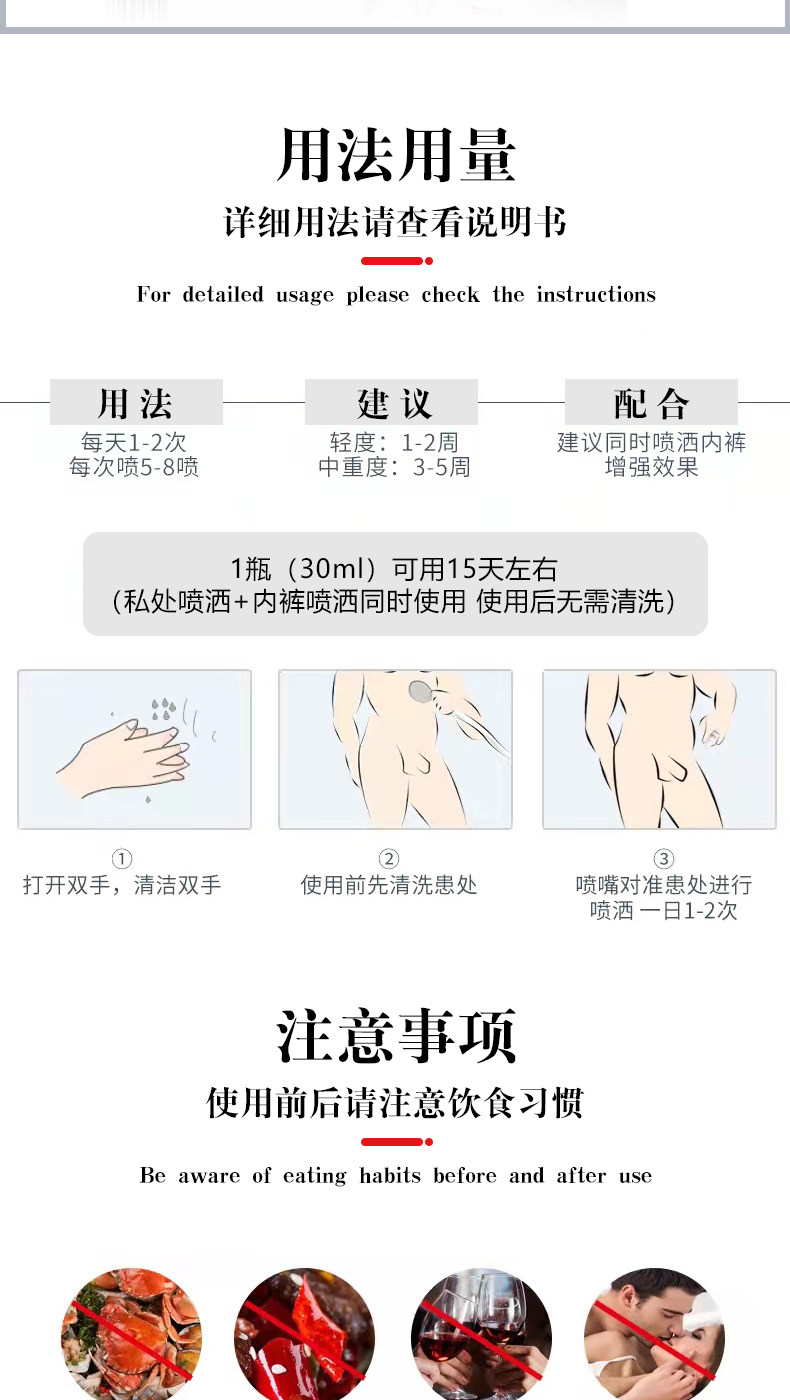 用法用量
详细用法请查看说明书

For detailed usage please check the instructions

用法
每天1-2次
每次喷5-8喷

建议
轻度：1-2周
中重度：3-5周

配合
建议同时喷洒内裤
增强效果

1瓶（30ml）可用15天左右
（私处喷洒+内裤喷洒同时使用 使用后无需清洗）

①
打开双手，清洁双手

②
使用前先清洗患处

③
喷嘴对准患处进行喷洒 一日1-2次

注意事项
使用前后请注意饮食习惯

Be aware of eating habits before and after use