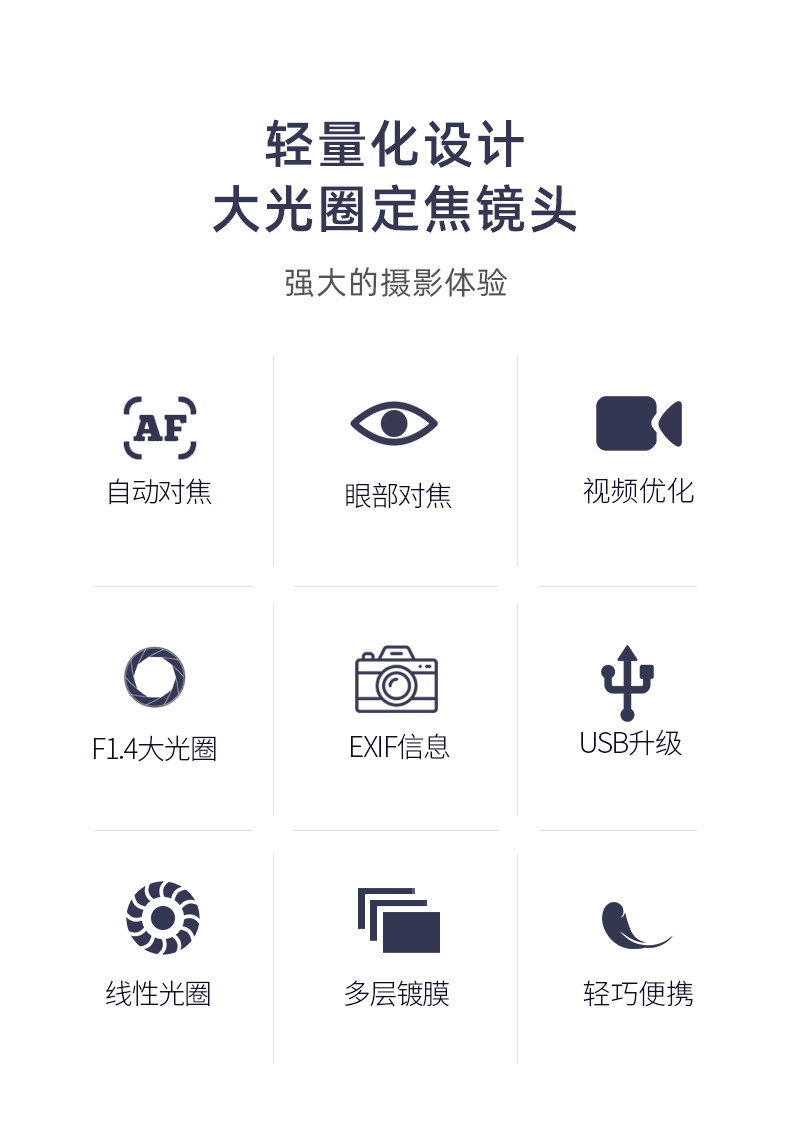 轻量化设计
大光圈定焦镜头

强大的摄影体验

AF
自动对焦

眼部对焦

视频优化

F1.4大光圈

EXIF信息

USB升级

线性光圈

多层镀膜

轻巧便携