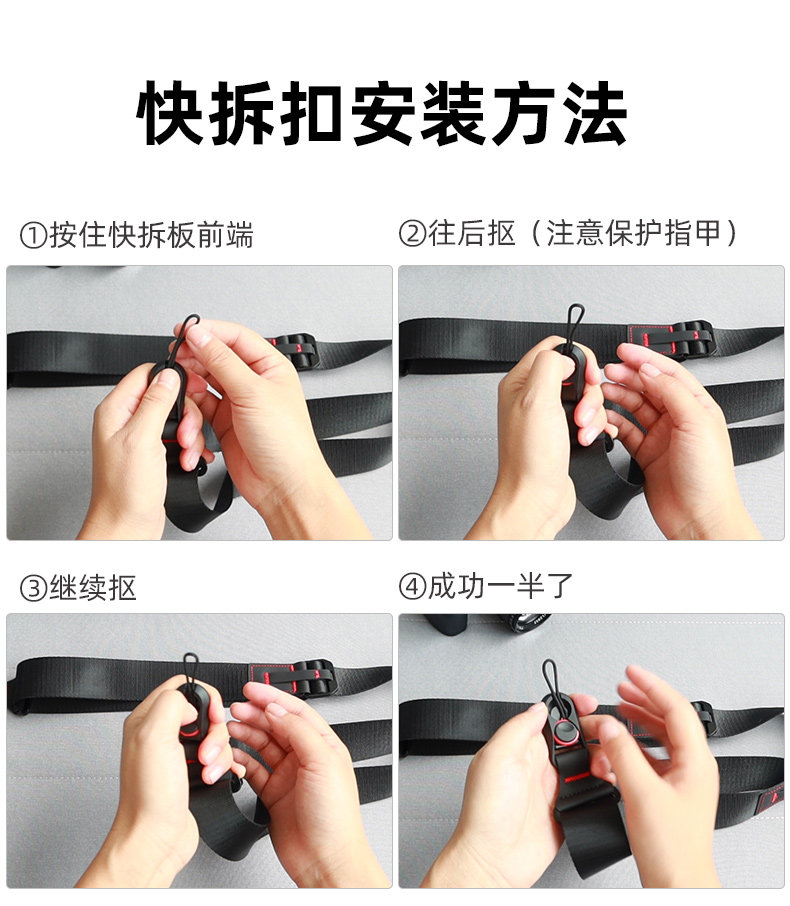 快拆扣安装方法

①按住快拆板前端

②往后抠（注意保护指甲）

③继续抠

④成功一半了