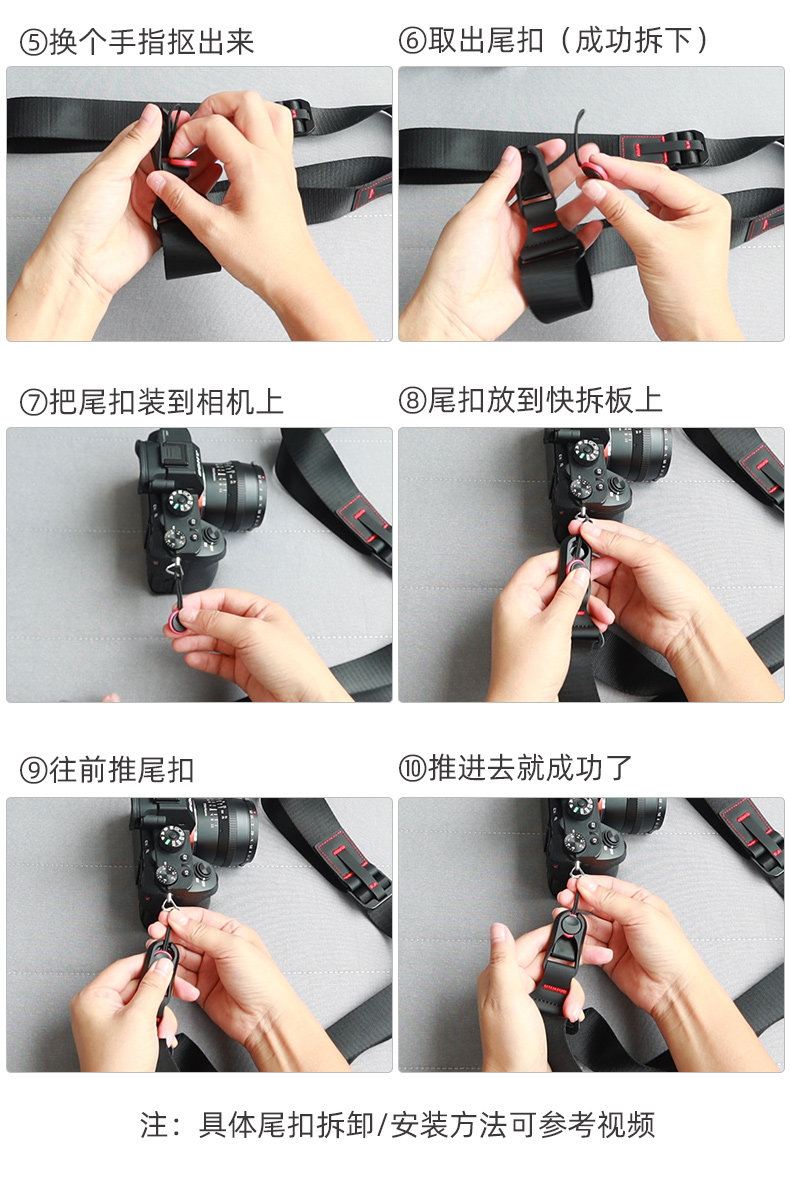 ⑤换个手指抠出来

⑥取出尾扣（成功拆下）

⑦把尾扣装到相机上

⑧尾扣放到快拆板上

⑨往前推尾扣

⑩推进去就成功了

注：具体尾扣拆卸/安装方法可参考视频